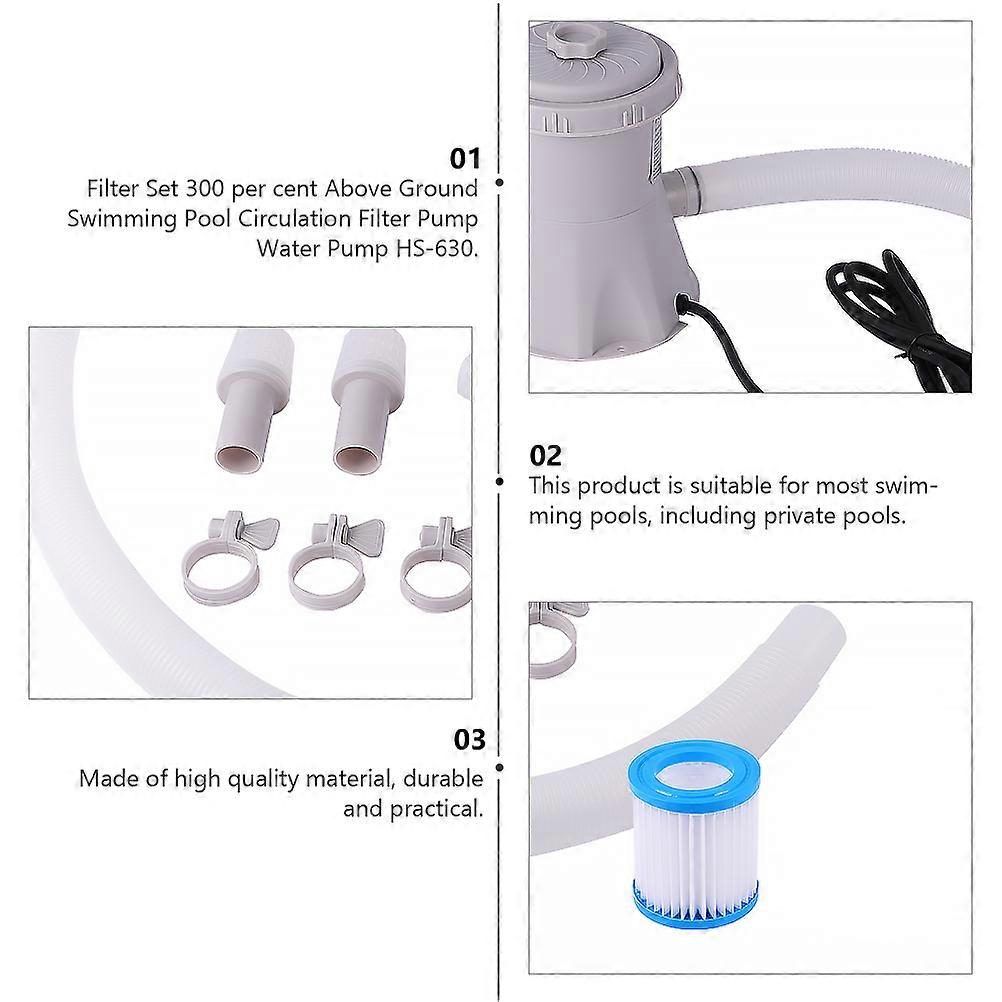 01
Filter Set 300 per cent Above Ground Swimming Pool Circulation Filter Pump Water Pump HS-630.

02
This product is suitable for most swimming pools, including private pools.

03
Made of high quality material, durable and practical.