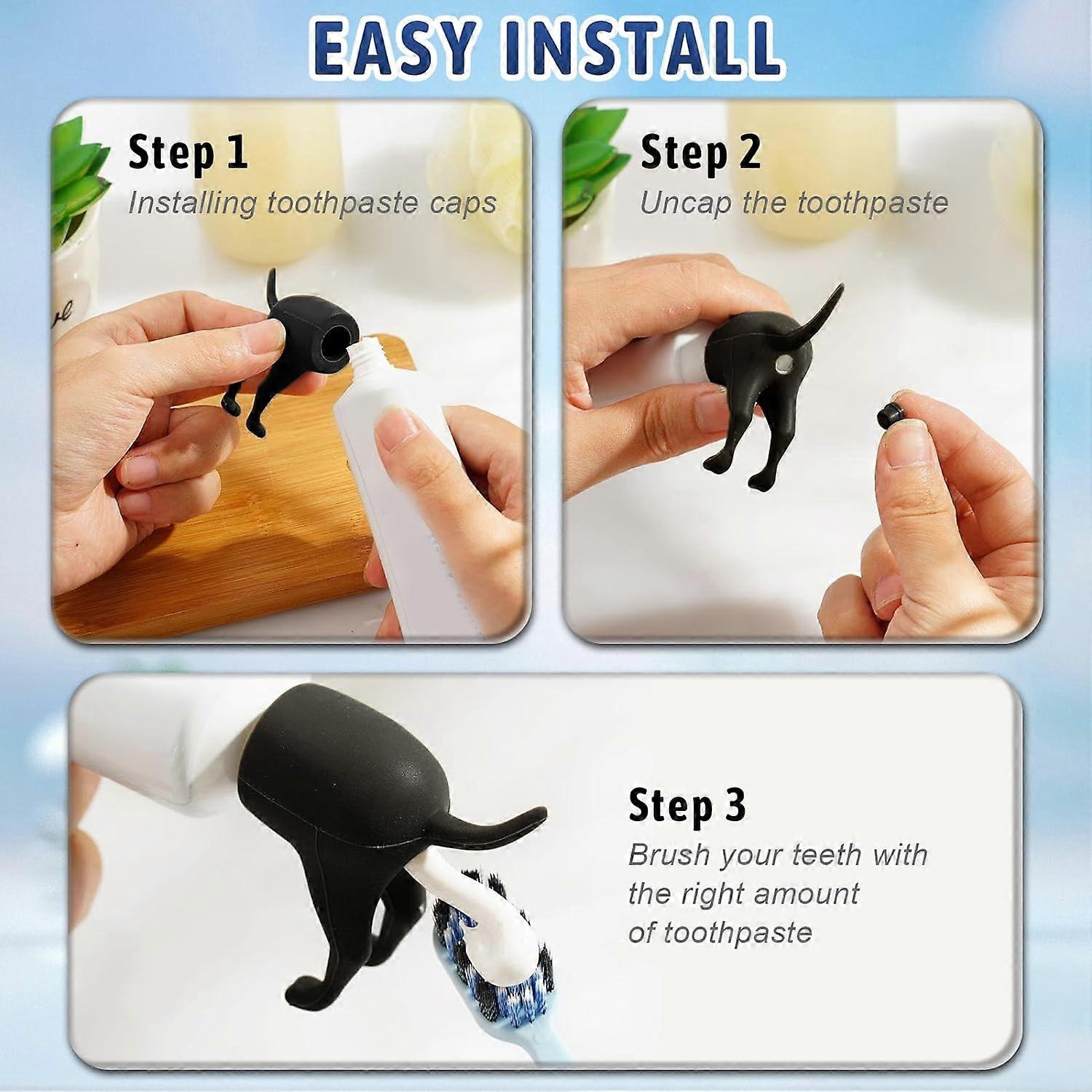 EASY INSTALL

Step 1
Installing toothpaste caps

Step 2
Uncap the toothpaste

Step 3
Brush your teeth with the right amount of toothpaste