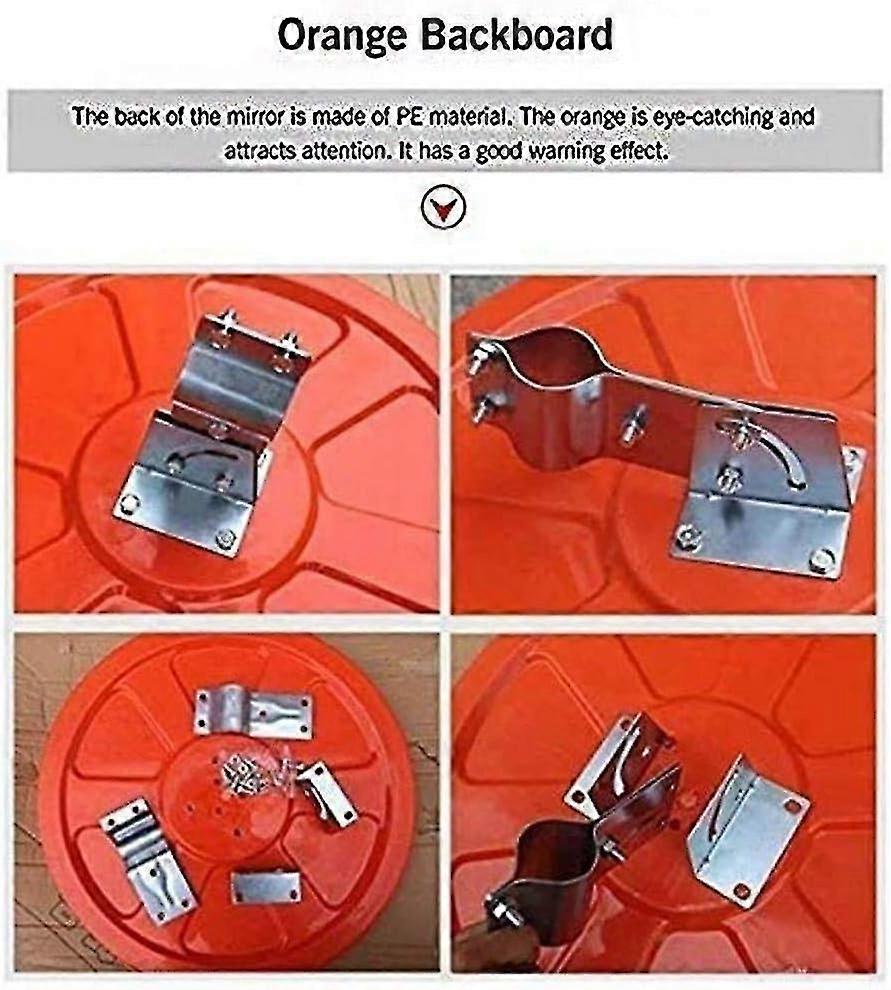 Orange Backboard

The back of the mirror is made of PE material. The orange is eye-catching and attracts attention. It has a good warning effect.