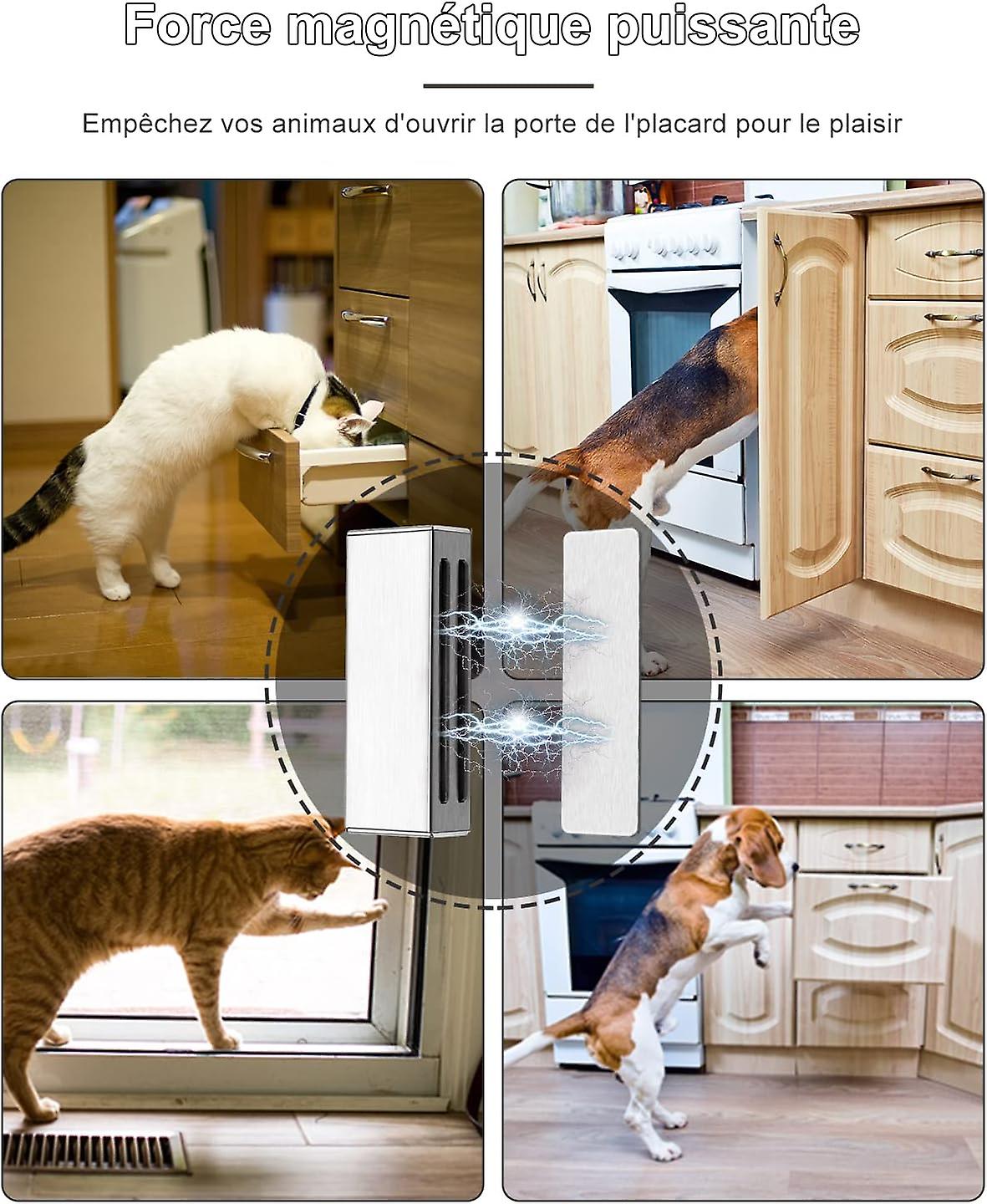 Force magnétique puissante

Empêchez vos animaux d'ouvrir la porte de l'placard pour le plaisir