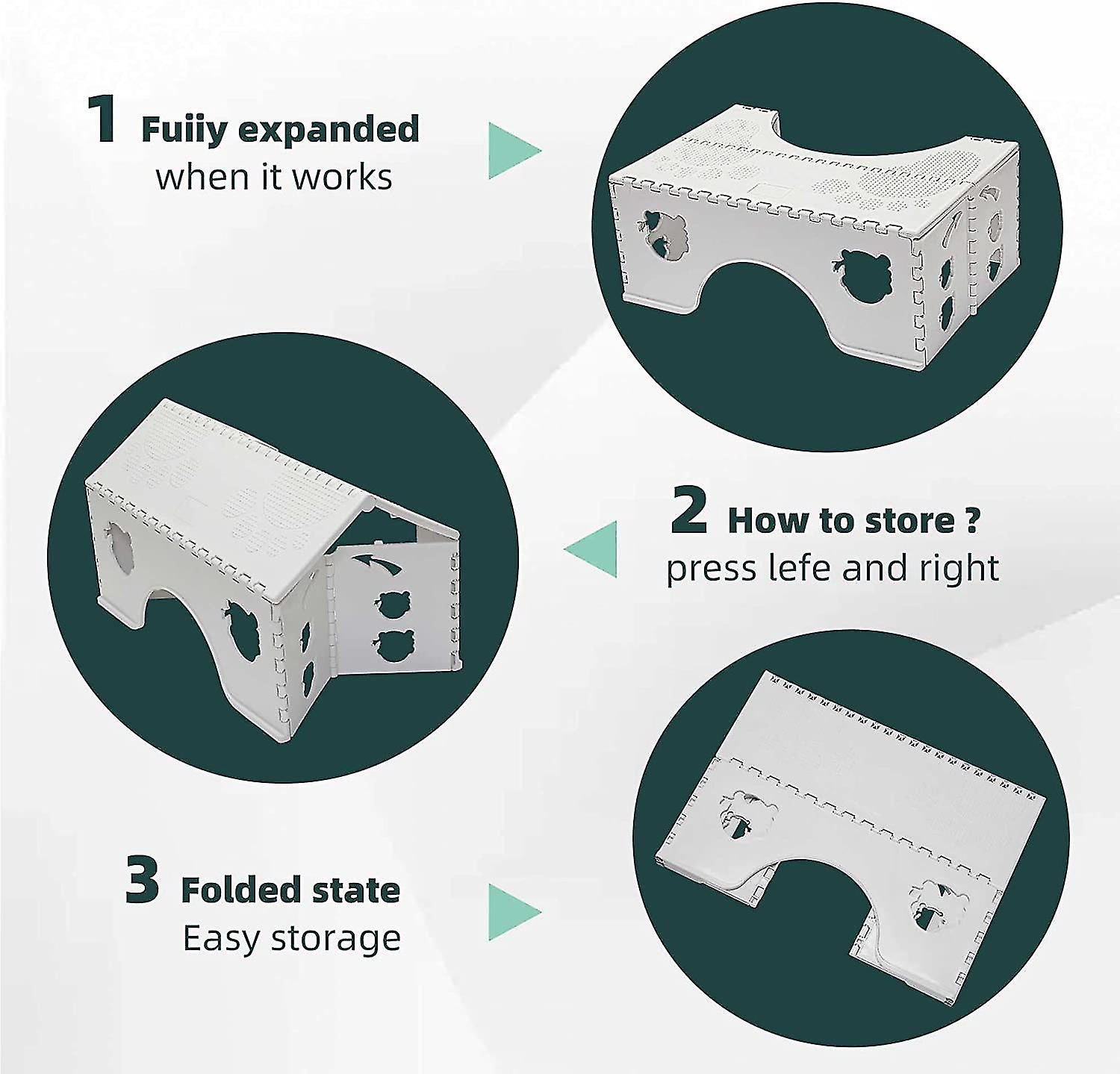 1 Fuiiy expanded
when it works

2 How to store ?
press lefe and right

3 Folded state
Easy storage