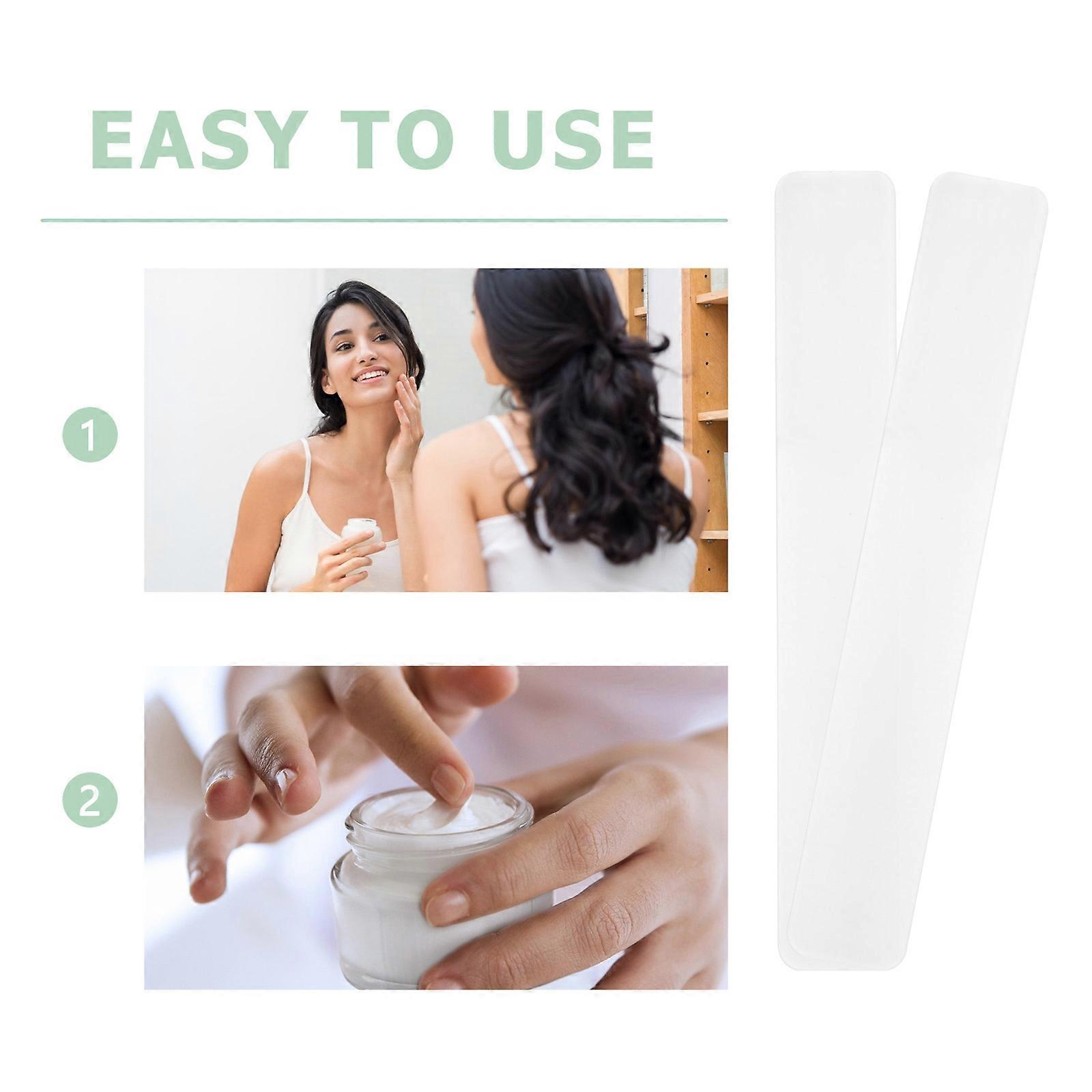 EASY TO USE

1

2