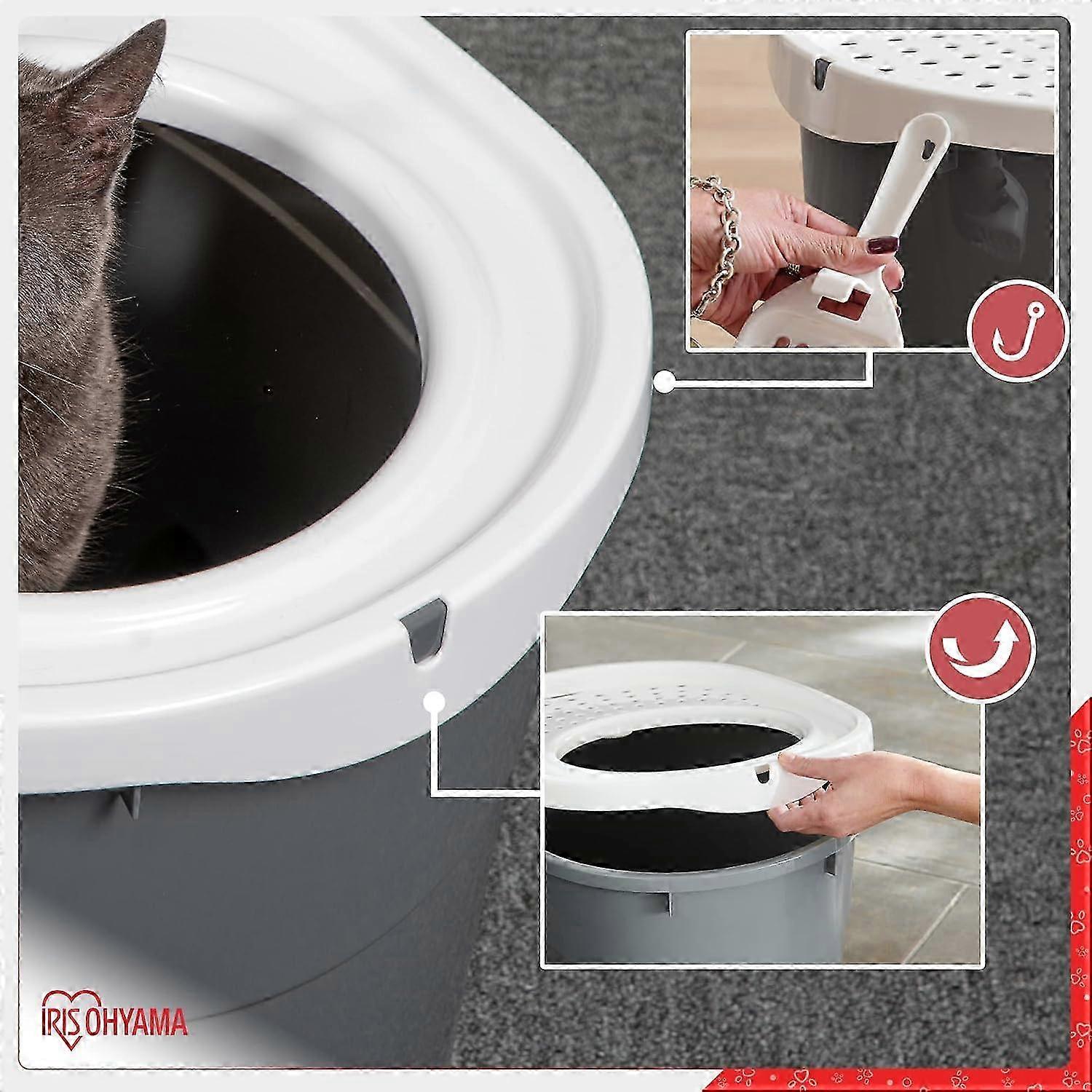 IRIS OHYAMA