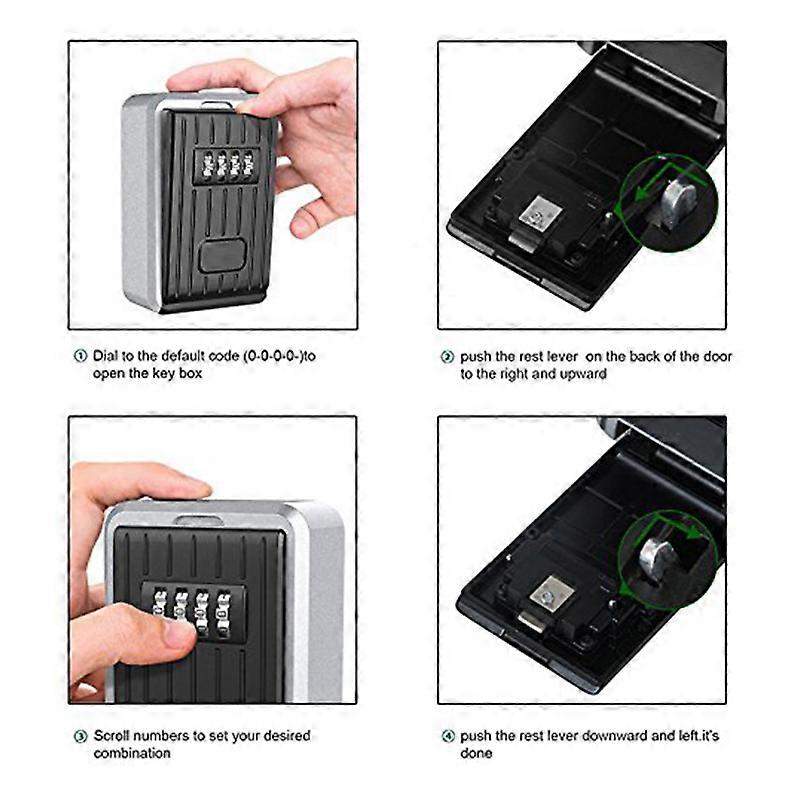 ① Dial to the default code (0-0-0-0-)to open the key box

② push the rest lever on the back of the door to the right and upward

③ Scroll numbers to set your desired combination

④ push the rest lever downward and left.it's done