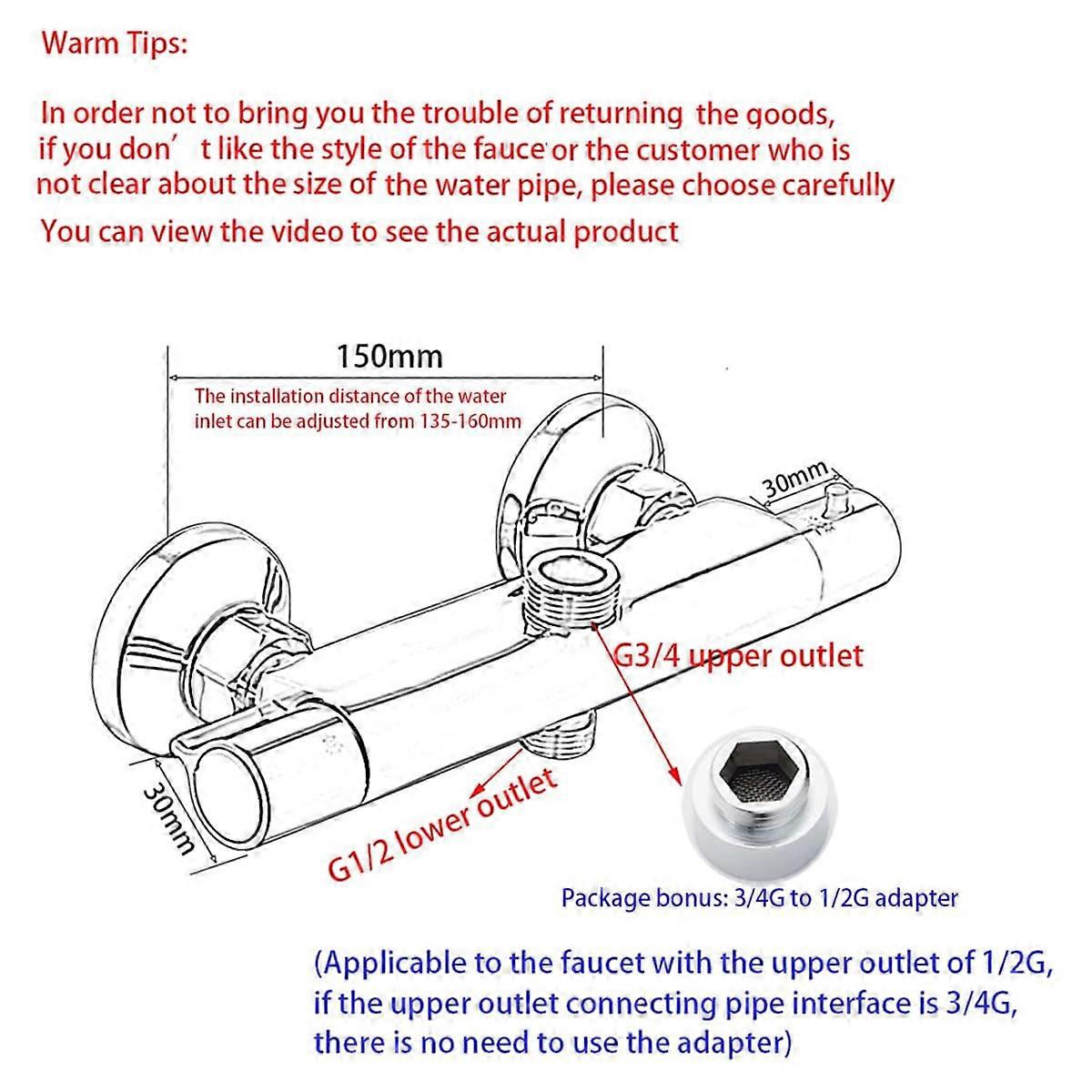 Warm Tips:

In order not to bring you the trouble of returning the goods, if you don' t like the style of the fauce or the customer who is not clear about the size of the water pipe, please choose carefully

You can view the video to see the actual product

150mm

The installation distance of the water inlet can be adjusted from 135-160mm

30mm

G3/4 upper outlet

30mm

G1/2 lower outlet

Package bonus: 3/4G to 1/2G adapter

(Applicable to the faucet with the upper outlet of 1/2G, if the upper outlet connecting pipe interface is 3/4G, there is no need to use the adapter)