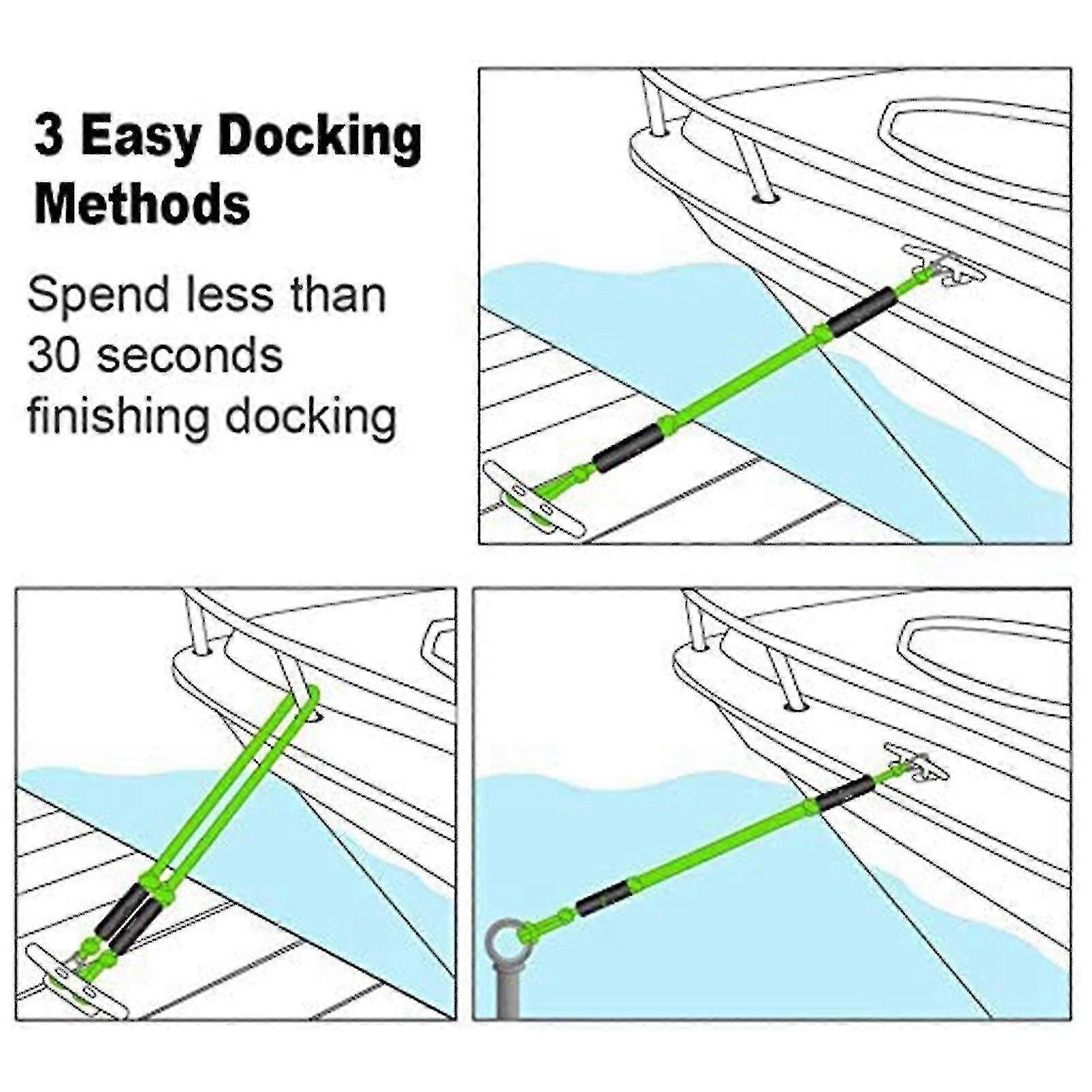 3 Easy Docking Methods

Spend less than 30 seconds finishing docking