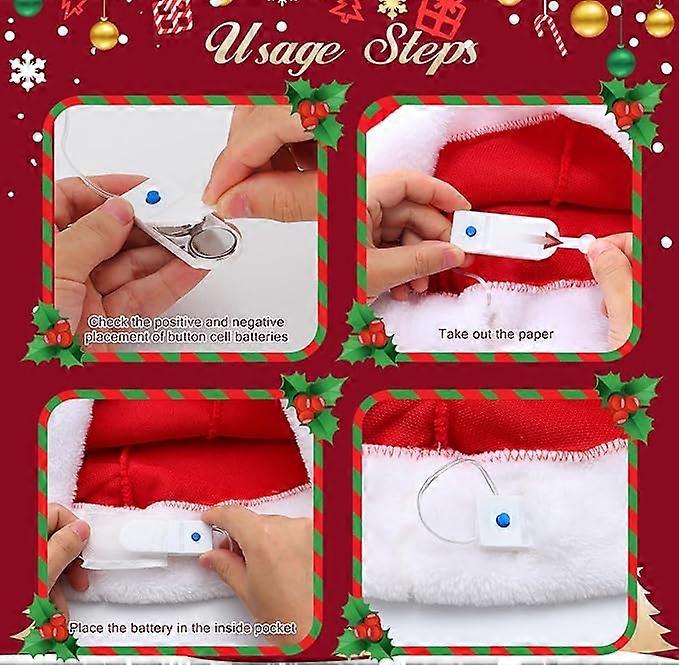 Usage Steps

Check the positive and negative placement of button cell batteries

Take out the paper

Place the battery in the inside pocket