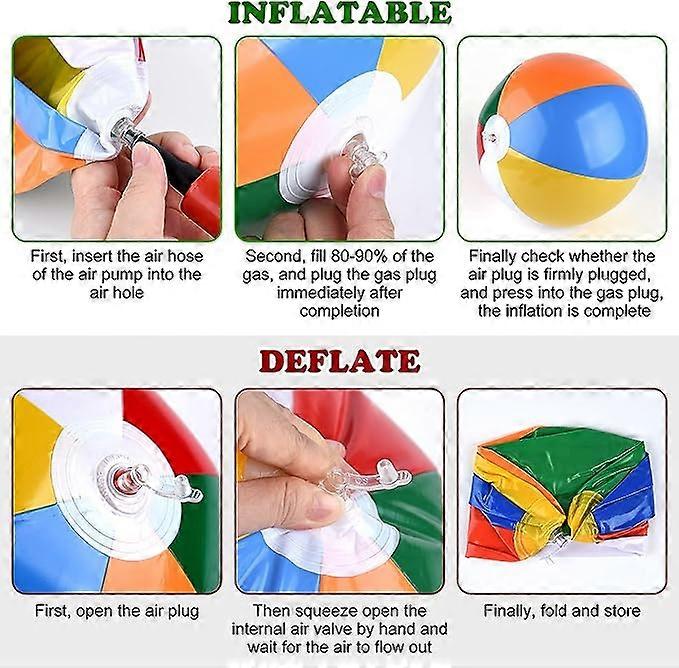 INFLATABLE

First, insert the air hose of the air pump into the air hole

Second, fill 80-90% of the gas, and plug the gas plug immediately after completion

Finally check whether the air plug is firmly plugged, and press into the gas plug, the inflation is complete

DEFLATE

First, open the air plug

Then squeeze open the internal air valve by hand and wait for the air to flow out

Finally, fold and store