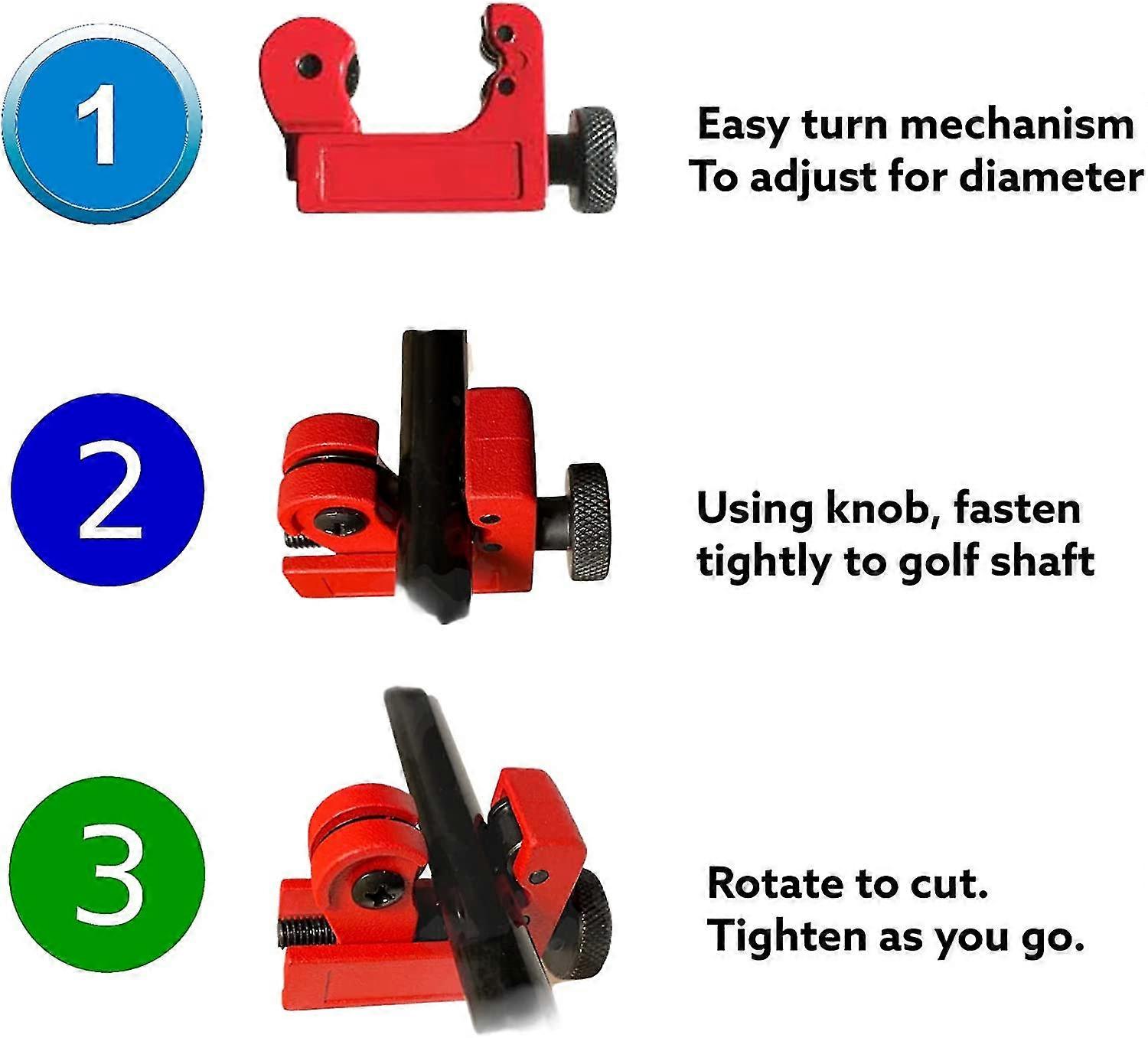 1

Easy turn mechanism
To adjust for diameter

2

Using knob, fasten
tightly to golf shaft

3

Rotate to cut.
Tighten as you go.