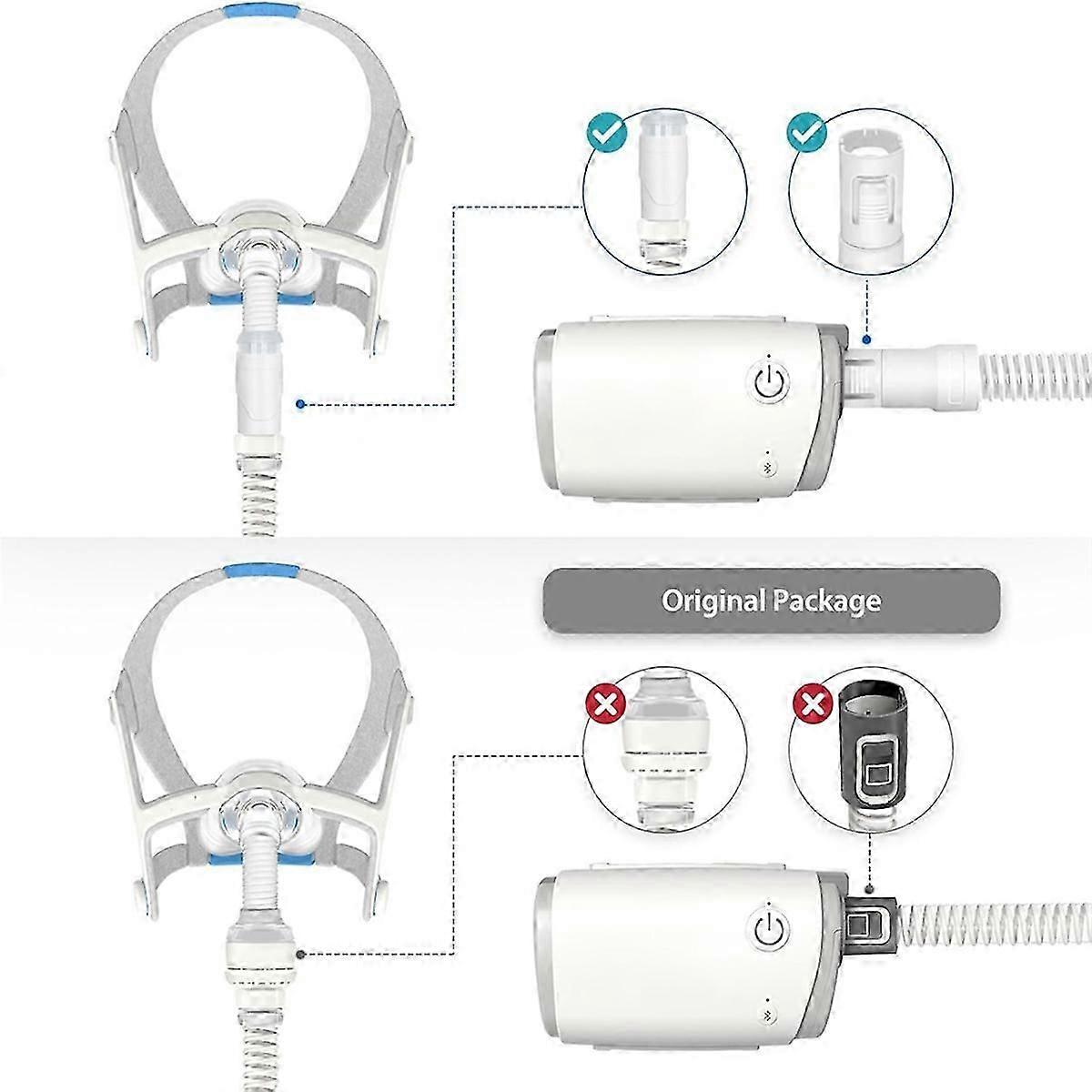 Original Package