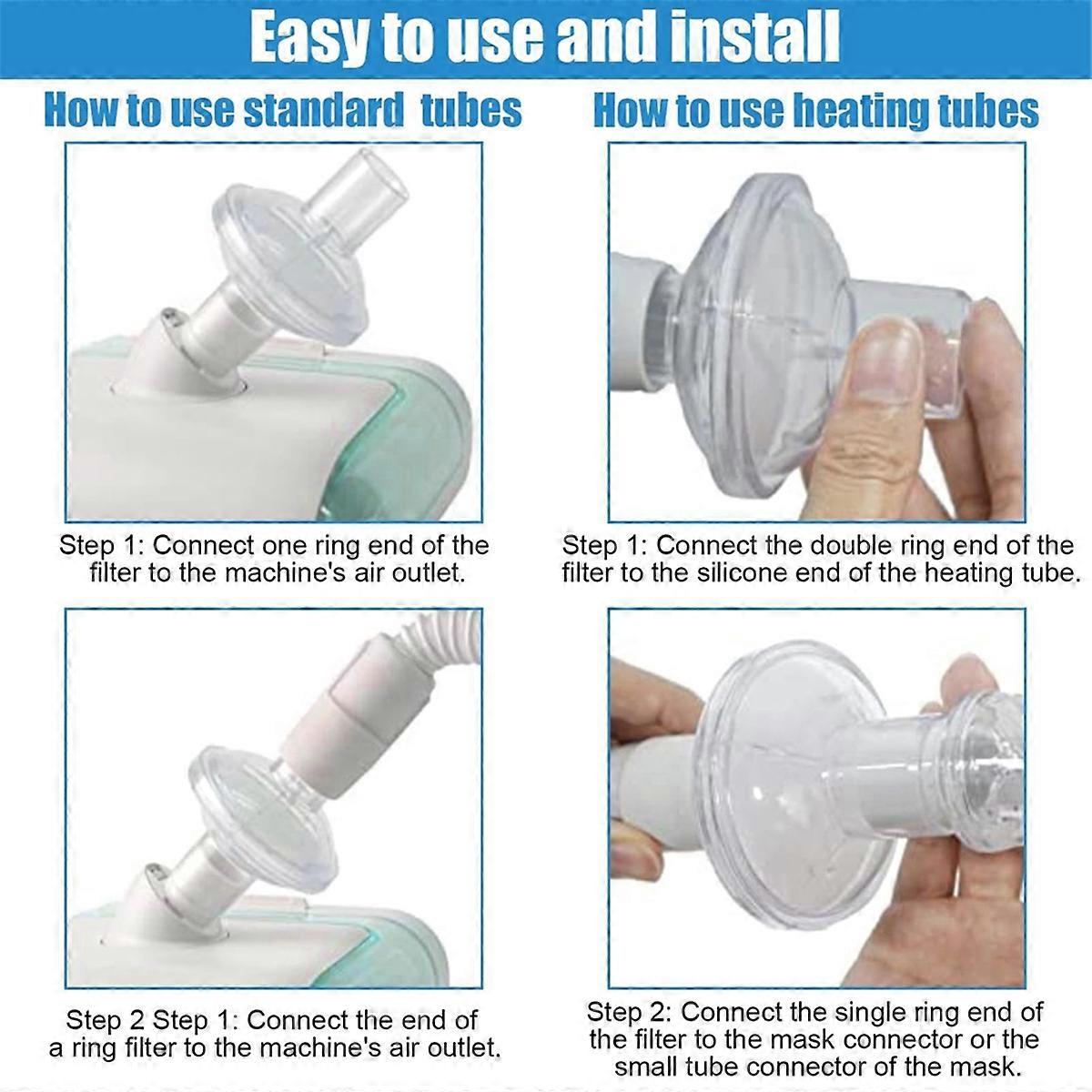 Easy to use and install

How to use standard tubes

Step 1: Connect one ring end of the filter to the machine's air outlet.

Step 2 Step 1: Connect the end of a ring filter to the machine's air outlet.

How to use heating tubes

Step 1: Connect the double ring end of the filter to the silicone end of the heating tube.

Step 2: Connect the single ring end of the filter to the mask connector or the small tube connector of the mask.