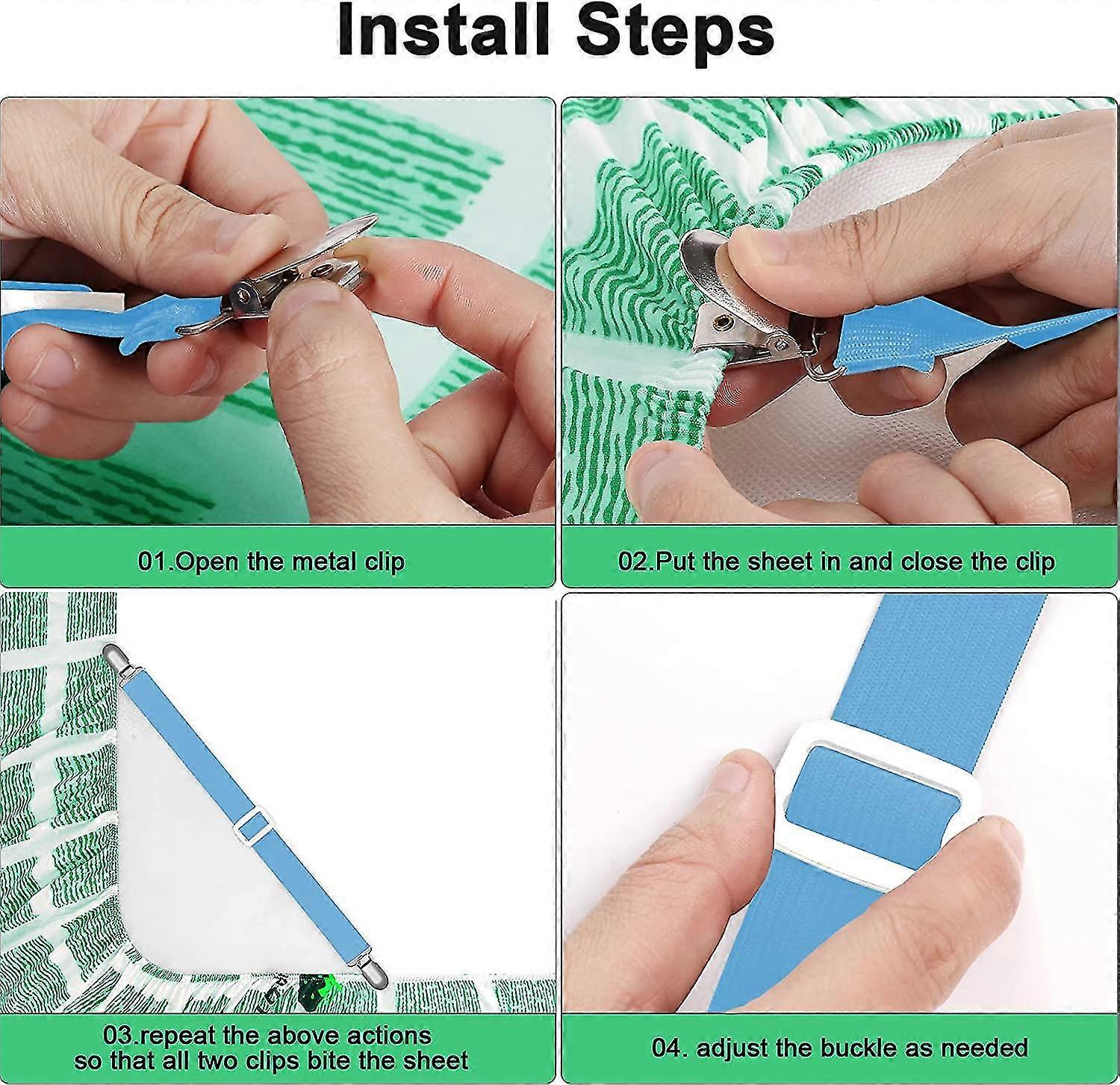 Install Steps

01.Open the metal clip

02.Put the sheet in and close the clip

03.repeat the above actions so that all two clips bite the sheet

04. adjust the buckle as needed