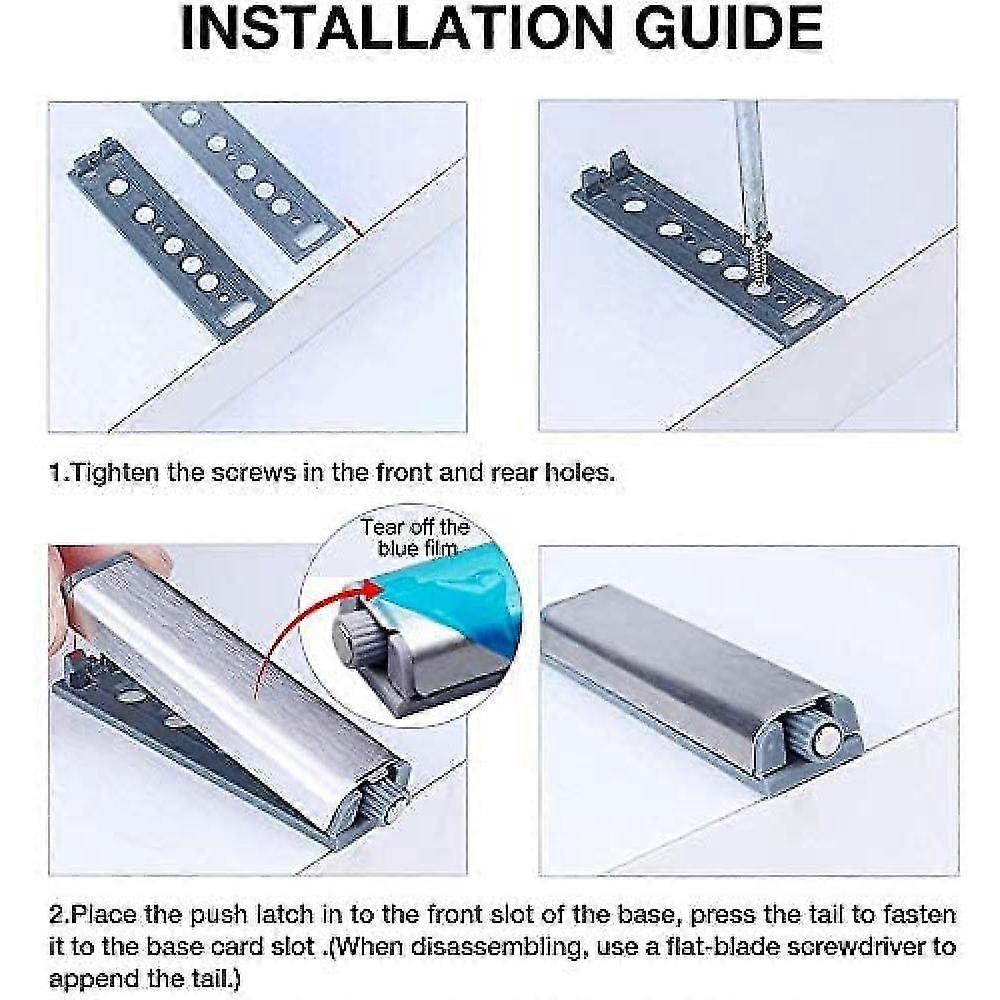 INSTALLATION GUIDE

1.Tighten the screws in the front and rear holes.

Tear off the blue film

2.Place the push latch in to the front slot of the base, press the tail to fasten it to the base card slot .(When disassembling, use a flat-blade screwdriver to append the tail.)