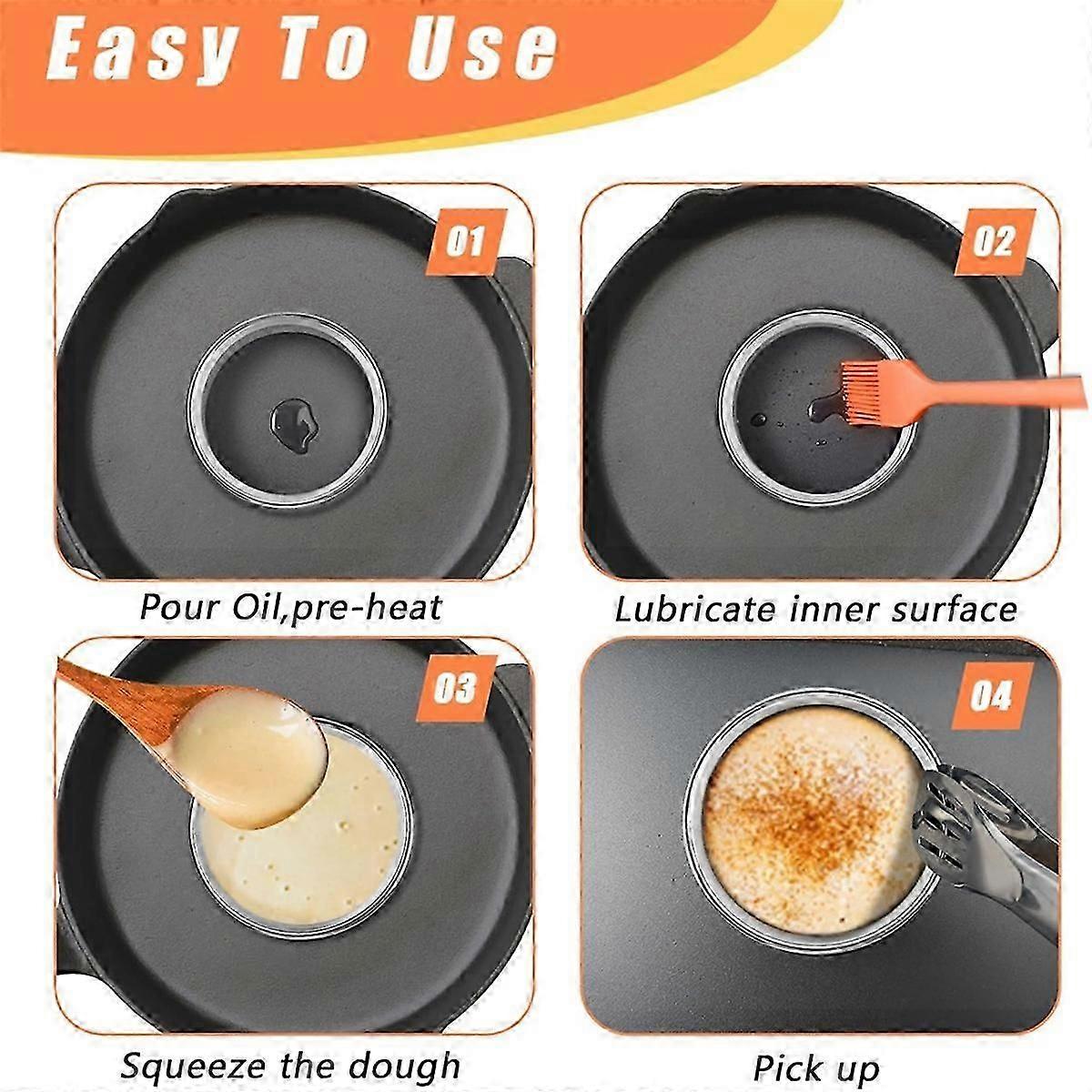 Easy To Use

01

Pour Oil,pre-heat

02

Lubricate inner surface

03

Squeeze the dough

04

Pick up