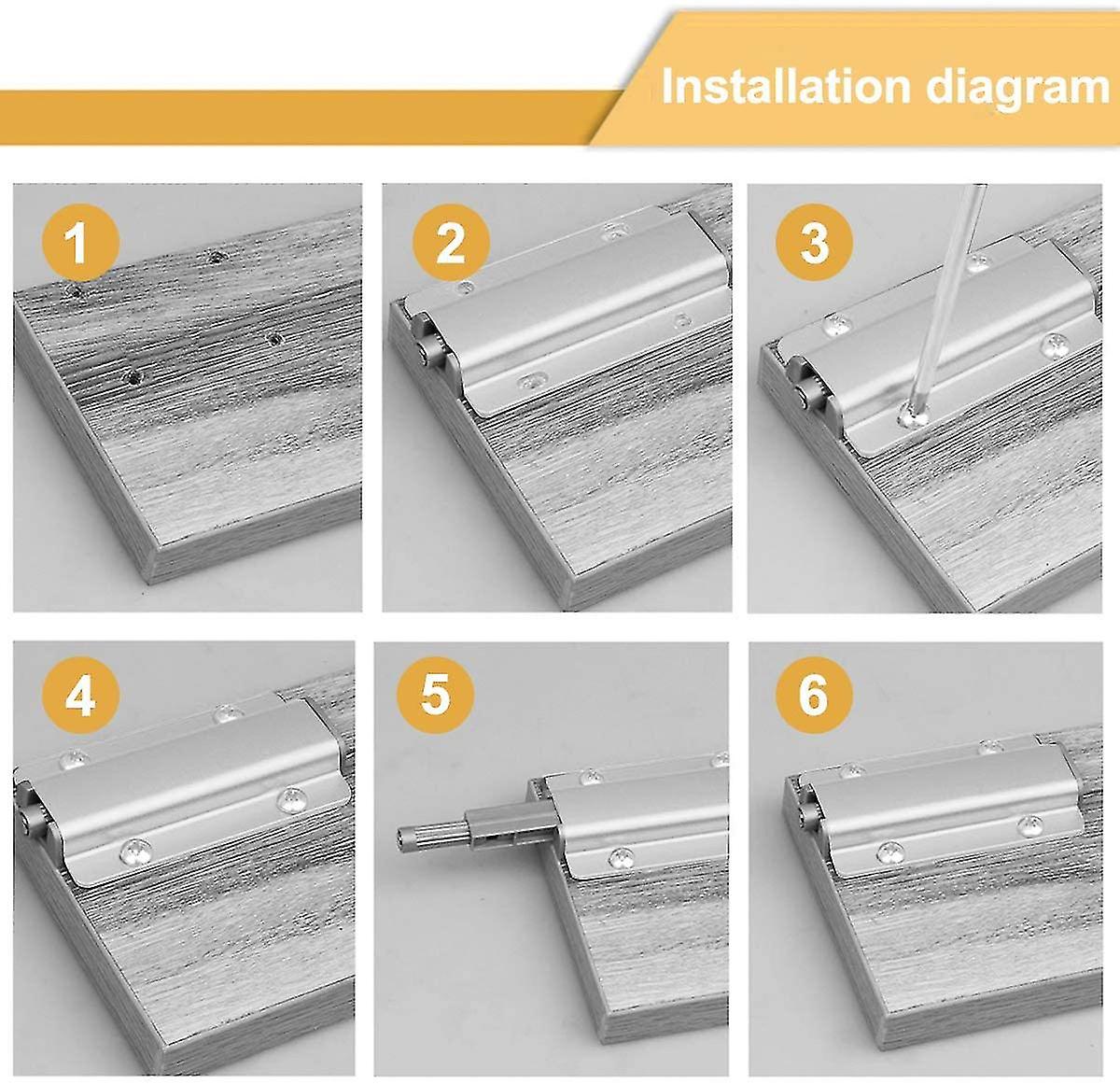 Installation diagram

1

2

3

4

5

6