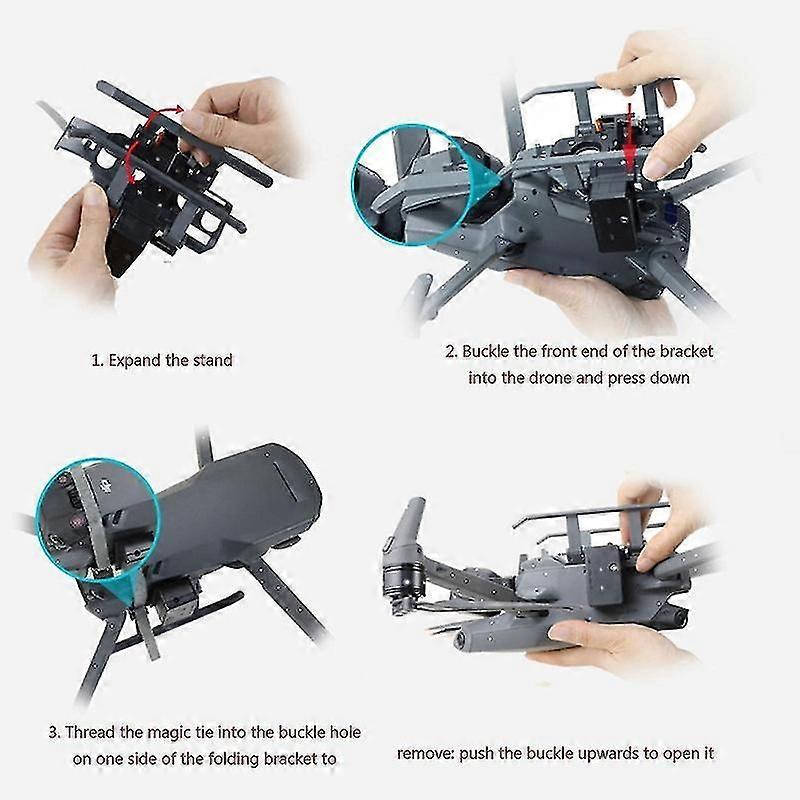 1. Expand the stand

2. Buckle the front end of the bracket into the drone and press down

3. Thread the magic tie into the buckle hole on one side of the folding bracket to

remove: push the buckle upwards to open it