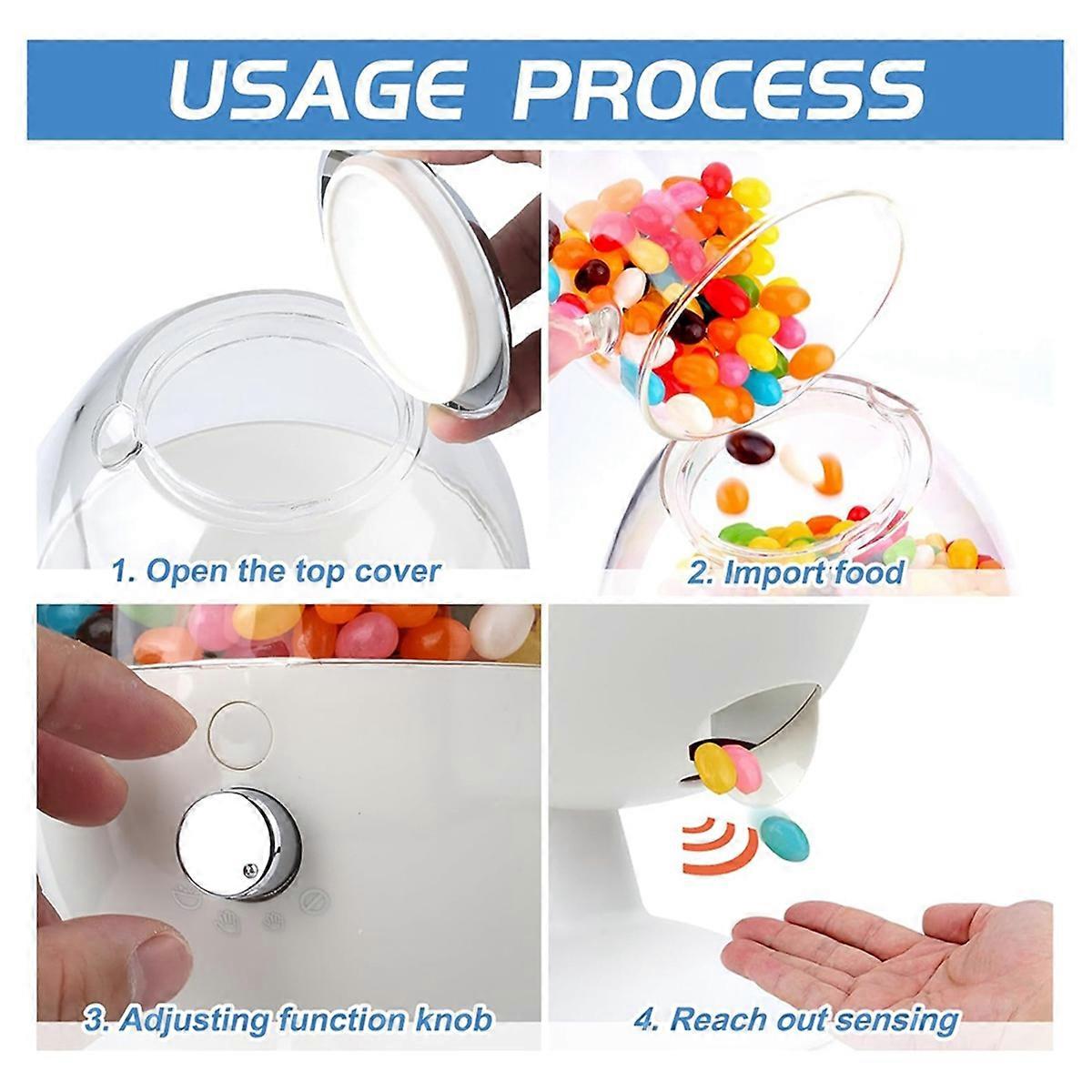 USAGE PROCESS

1. Open the top cover

2. Import food

3. Adjusting function knob

4. Reach out sensing