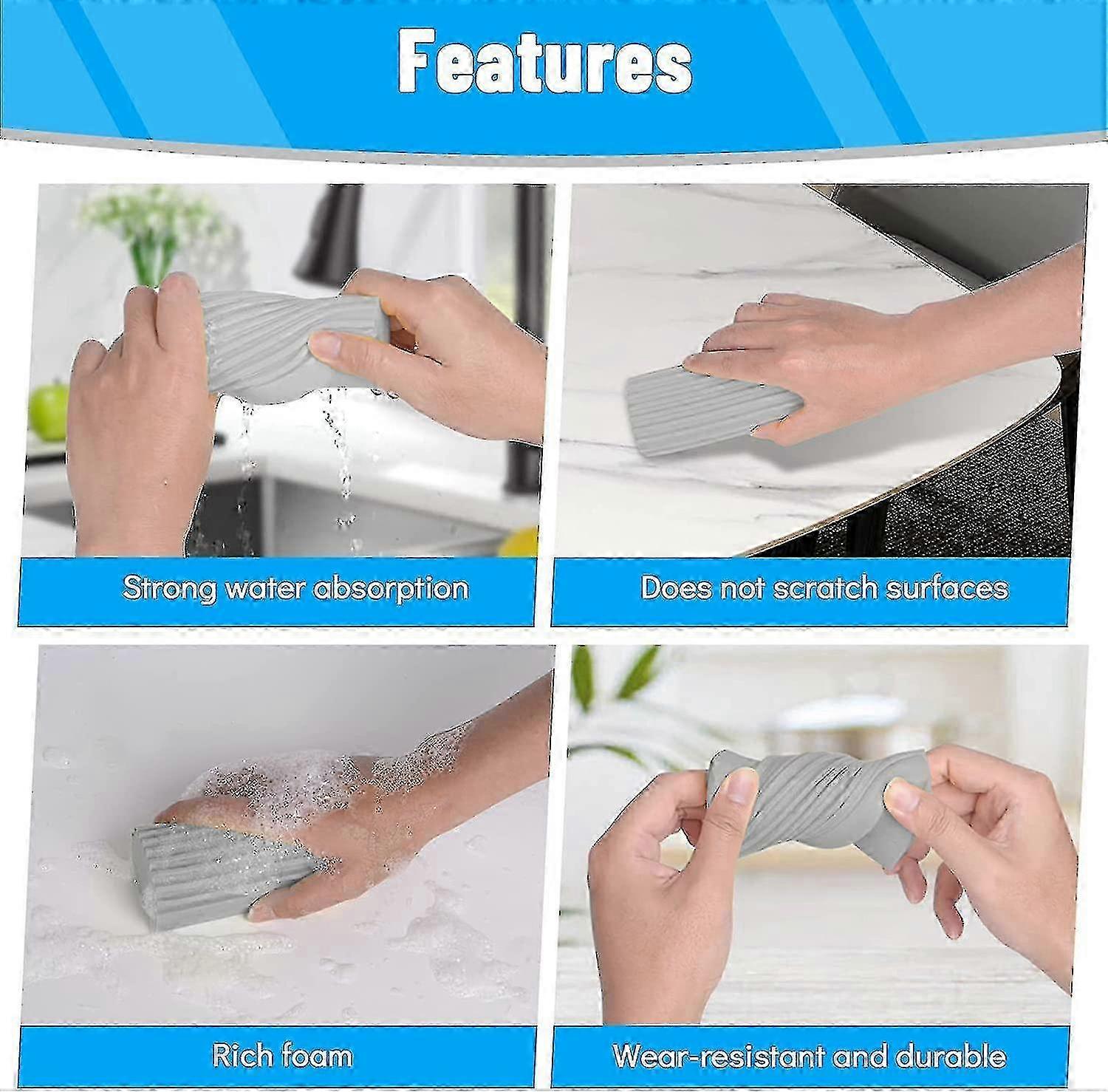 Features

Strong water absorption

Does not scratch surfaces

Rich foam

Wear-resistant and durable