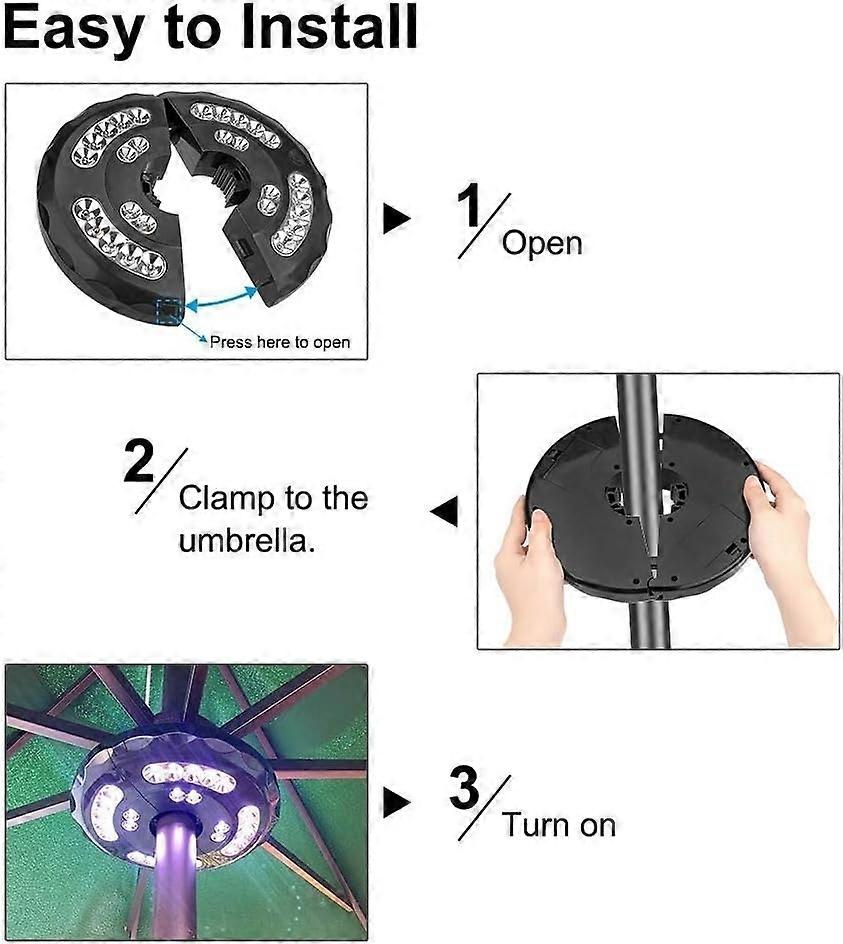 Easy to Install

Press here to open

1/ Open

2/ Clamp to the umbrella.

3/ Turn on