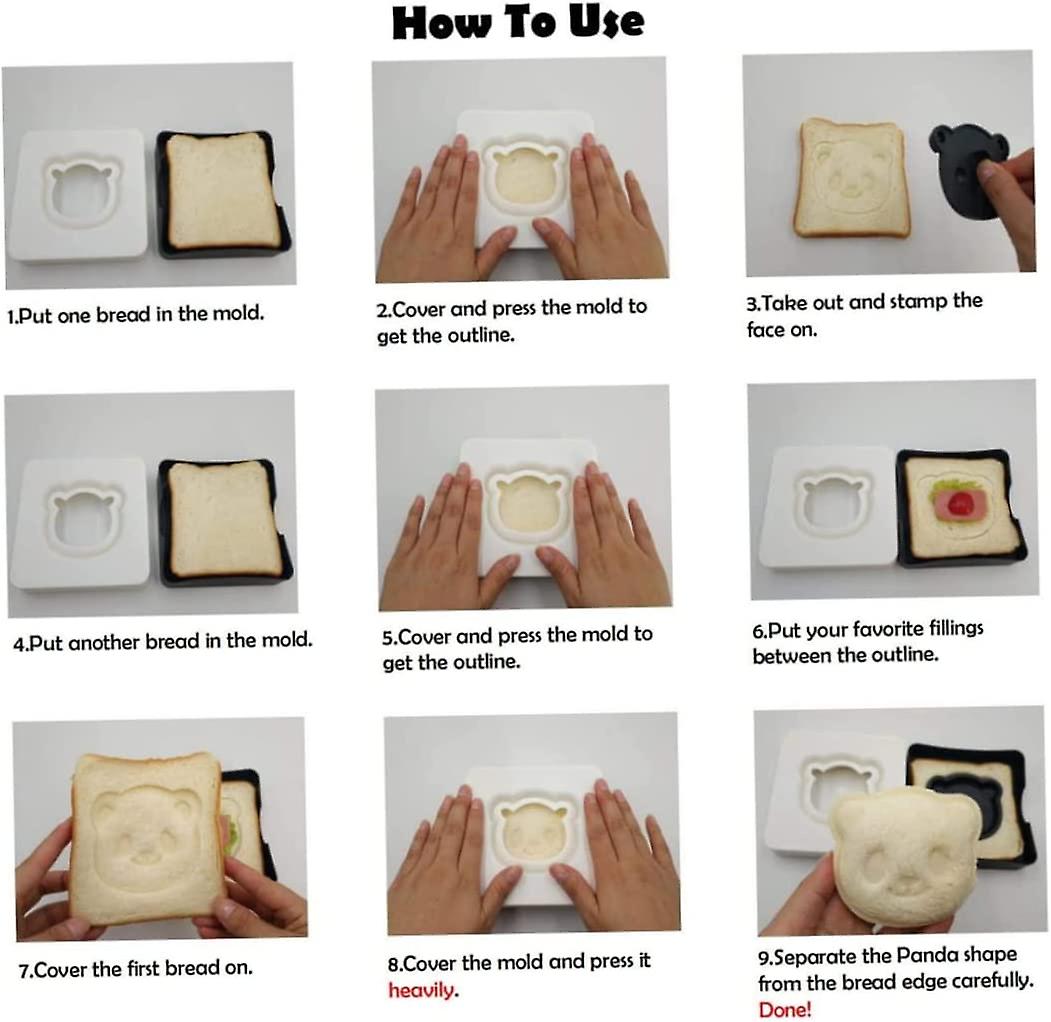 How To Use

1.Put one bread in the mold.

2.Cover and press the mold to get the outline.

3.Take out and stamp the face on.

4.Put another bread in the mold.

5.Cover and press the mold to get the outline.

6.Put your favorite fillings between the outline.

7.Cover the first bread on.

8.Cover the mold and press it heavily.

9.Separate the Panda shape from the bread edge carefully. Done!