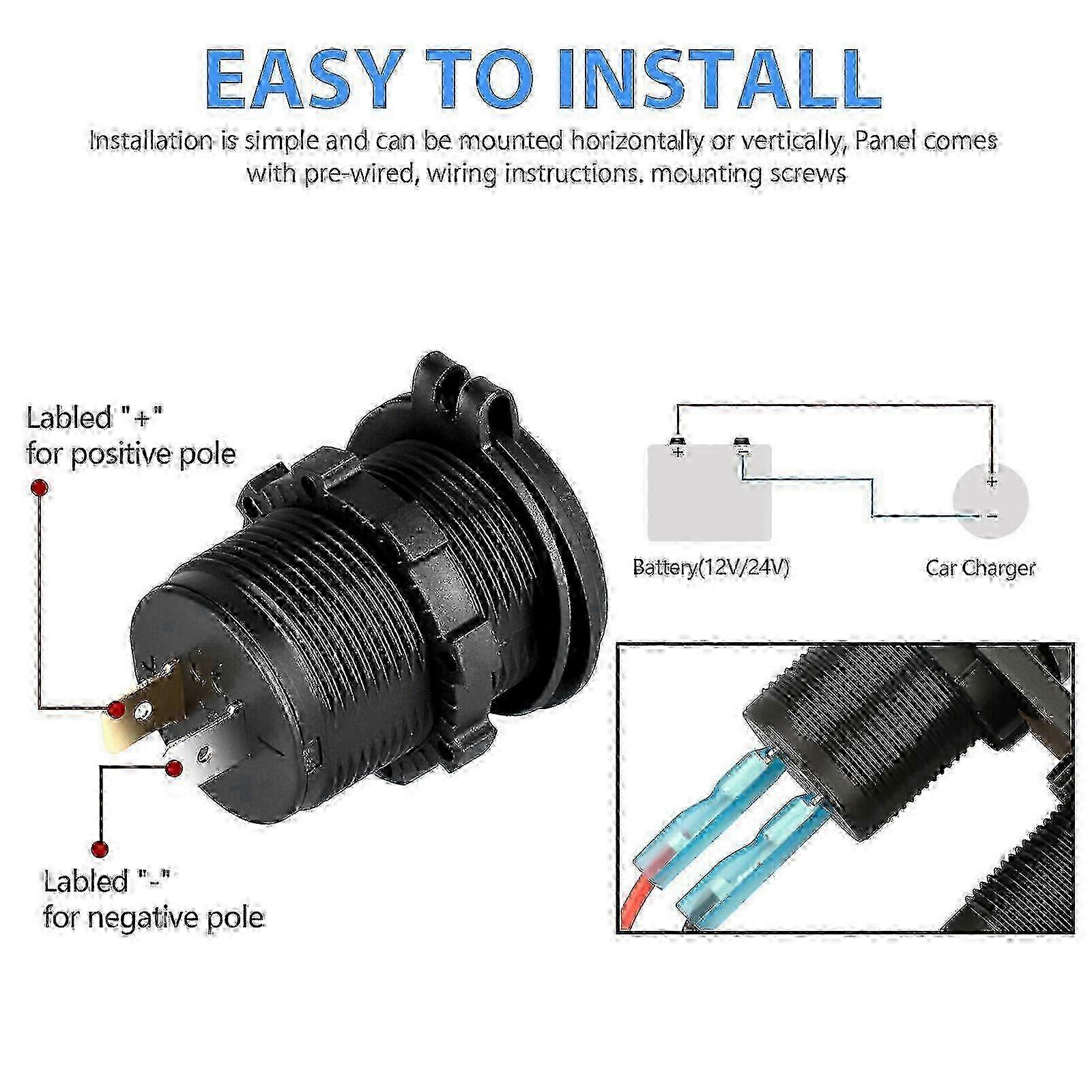 EASY TO INSTALL

Installation is simple and can be mounted horizontally or vertically, Panel comes with pre-wired, wiring instructions. mounting screws

Labled "+" for positive pole

Labled "-" for negative pole

+ - + -

Battery(12V/24V)

Car Charger