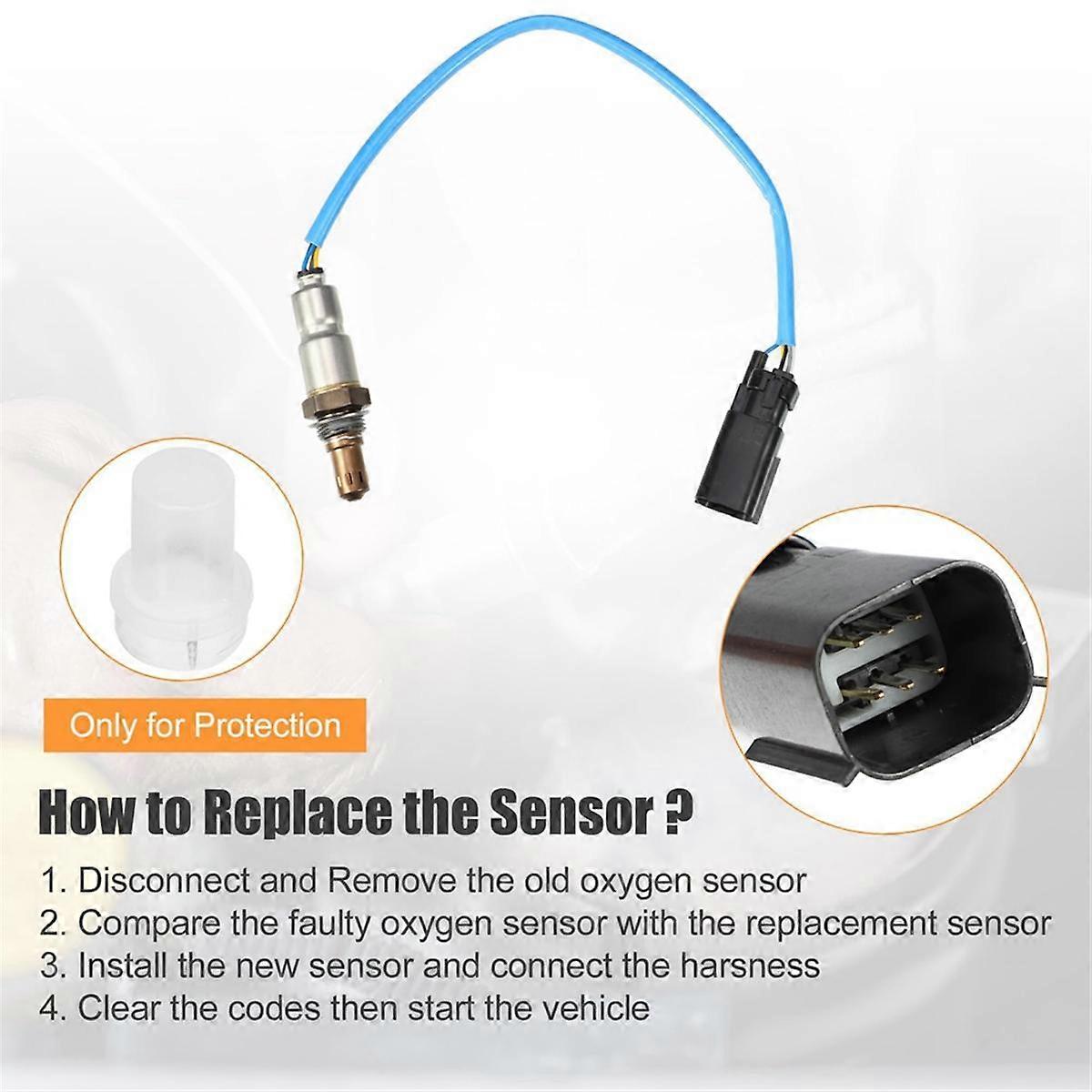 Only for Protection

How to Replace the Sensor ?

1. Disconnect and Remove the old oxygen sensor
2. Compare the faulty oxygen sensor with the replacement sensor
3. Install the new sensor and connect the harsness
4. Clear the codes then start the vehicle