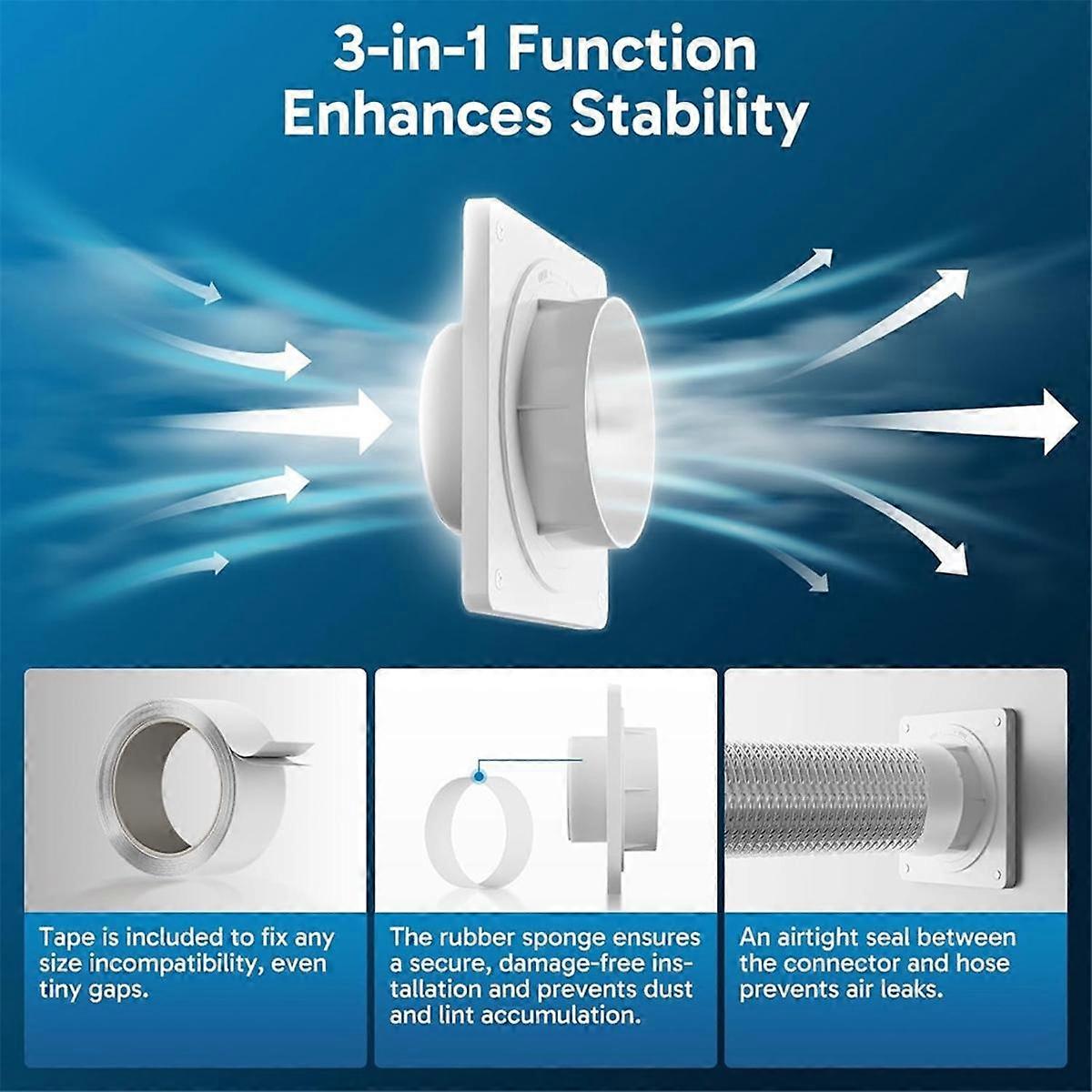 3-in-1 Function Enhances Stability

Tape is included to fix any size incompatibility, even tiny gaps.

The rubber sponge ensures a secure, damage-free installation and prevents dust and lint accumulation.

An airtight seal between the connector and hose prevents air leaks.