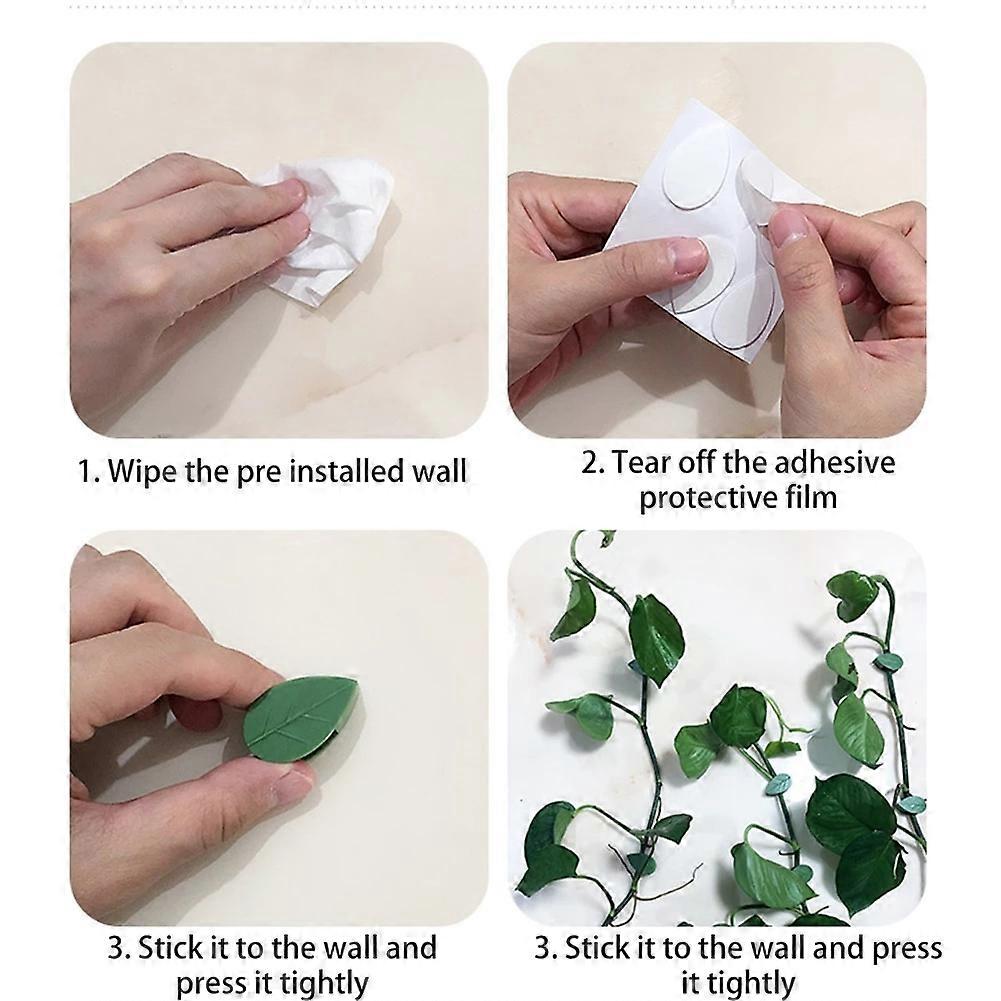 1. Wipe the pre installed wall

2. Tear off the adhesive protective film

3. Stick it to the wall and press it tightly

3. Stick it to the wall and press it tightly