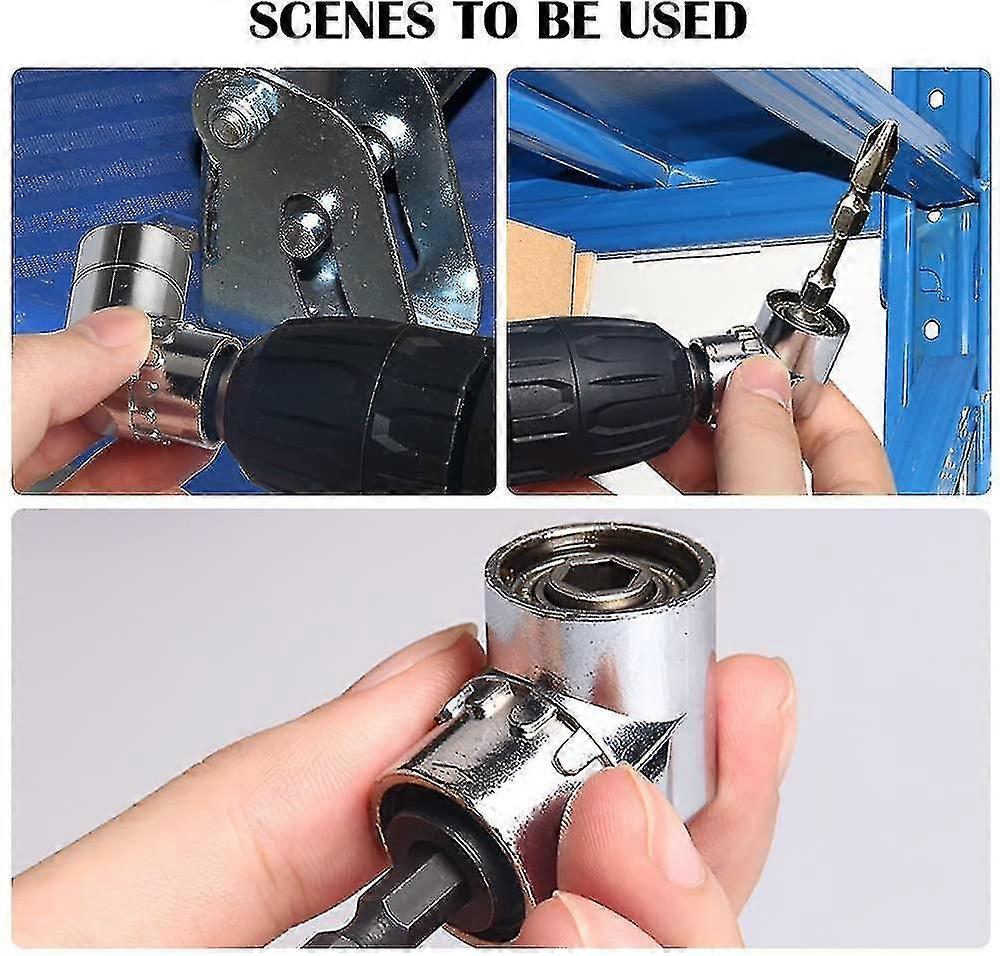 SCENES TO BE USED