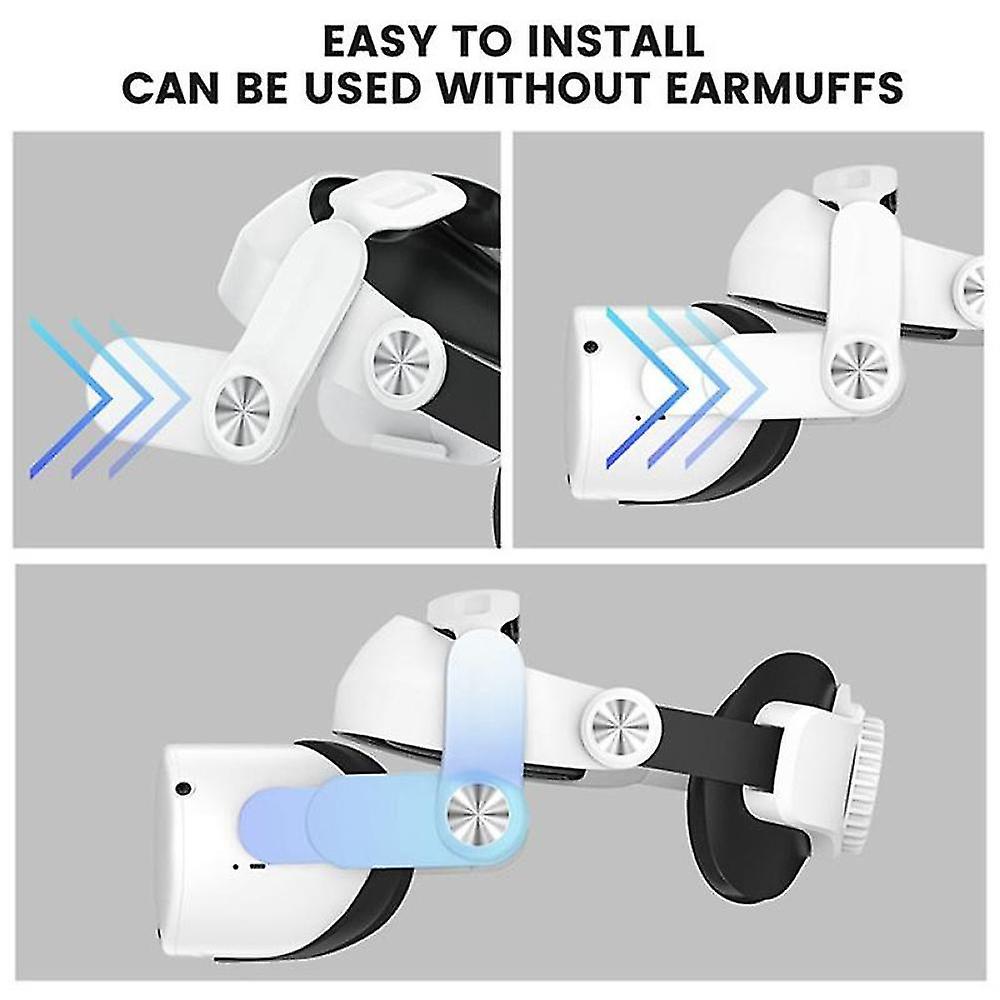 EASY TO INSTALL
CAN BE USED WITHOUT EARMUFFS