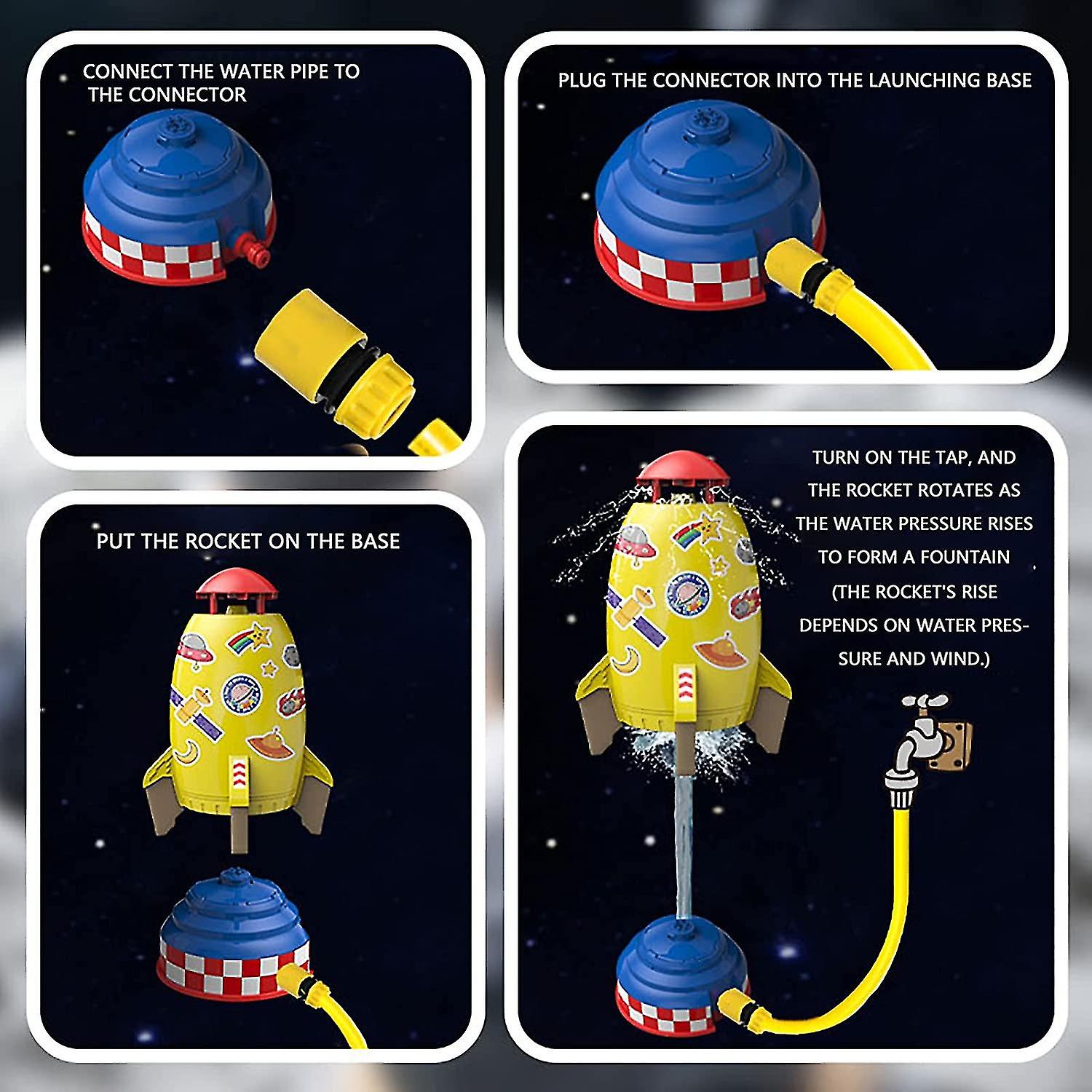 CONNECT THE WATER PIPE TO THE CONNECTOR

PLUG THE CONNECTOR INTO THE LAUNCHING BASE

PUT THE ROCKET ON THE BASE

TURN ON THE TAP, AND THE ROCKET ROTATES AS THE WATER PRESSURE RISES TO FORM A FOUNTAIN (THE ROCKET'S RISE DEPENDS ON WATER PRESSURE AND WIND.)