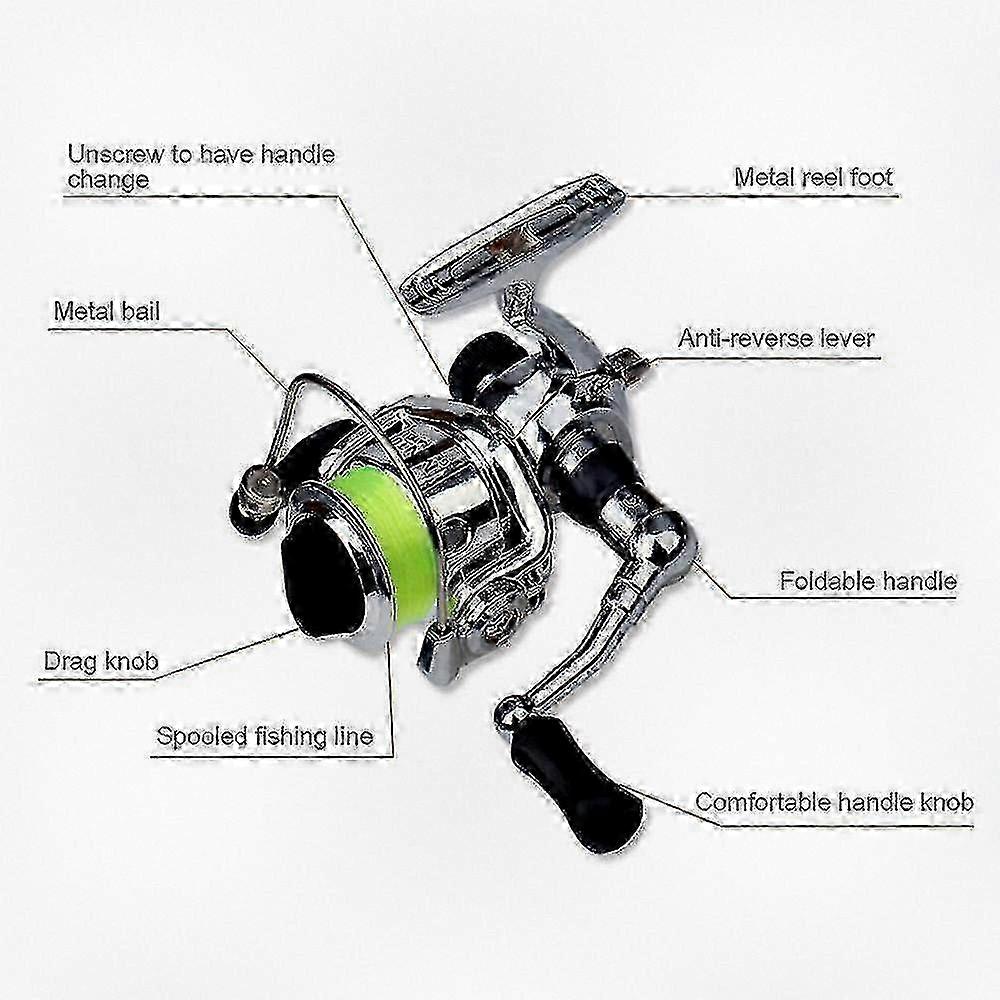 Unscrew to have handle change

Metal reel foot

Metal bail

Anti-reverse lever

Foldable handle

Drag knob

Spooled fishing line

Comfortable handle knob