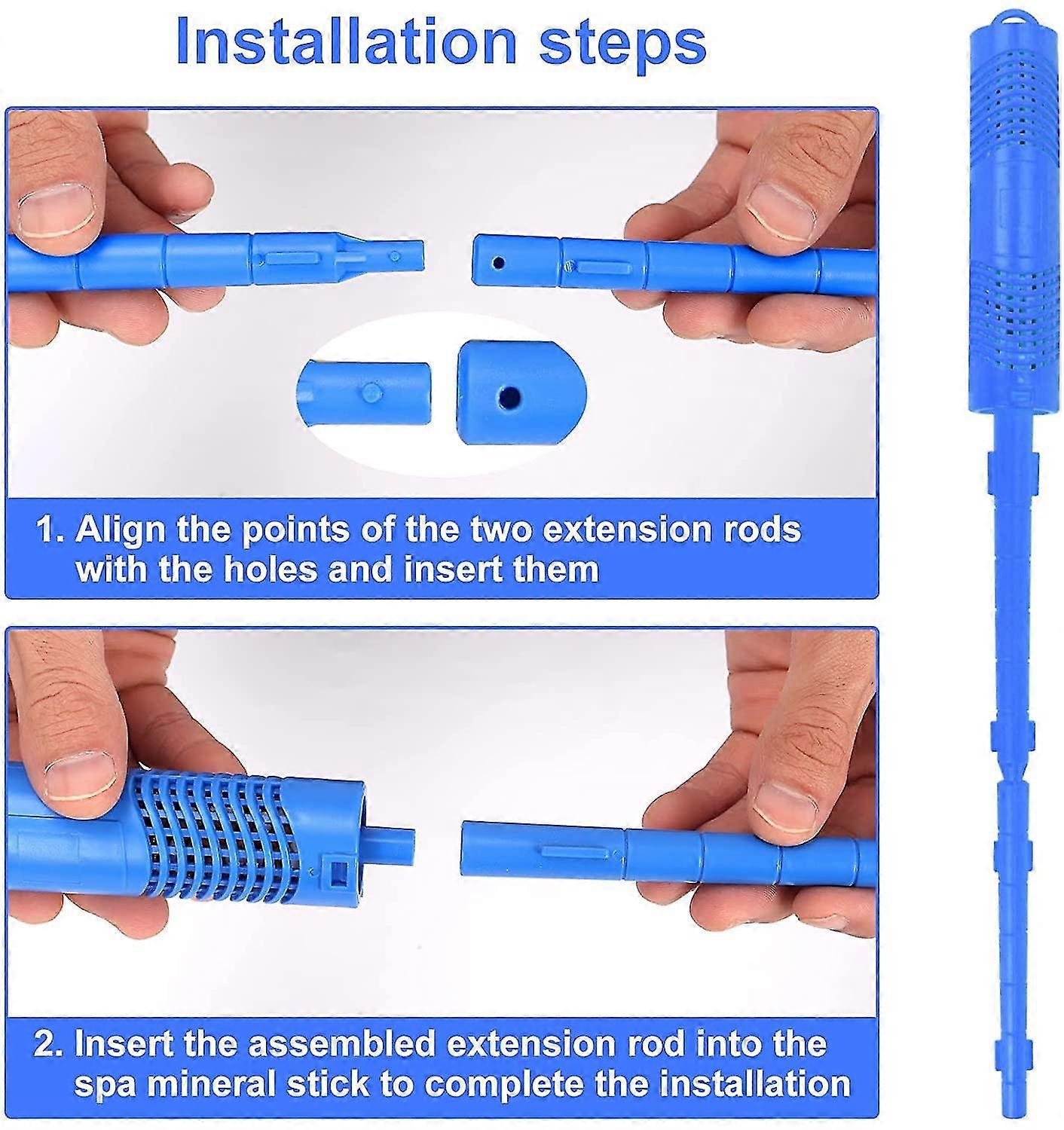 Installation steps

1. Align the points of the two extension rods with the holes and insert them

2. Insert the assembled extension rod into the spa mineral stick to complete the installation