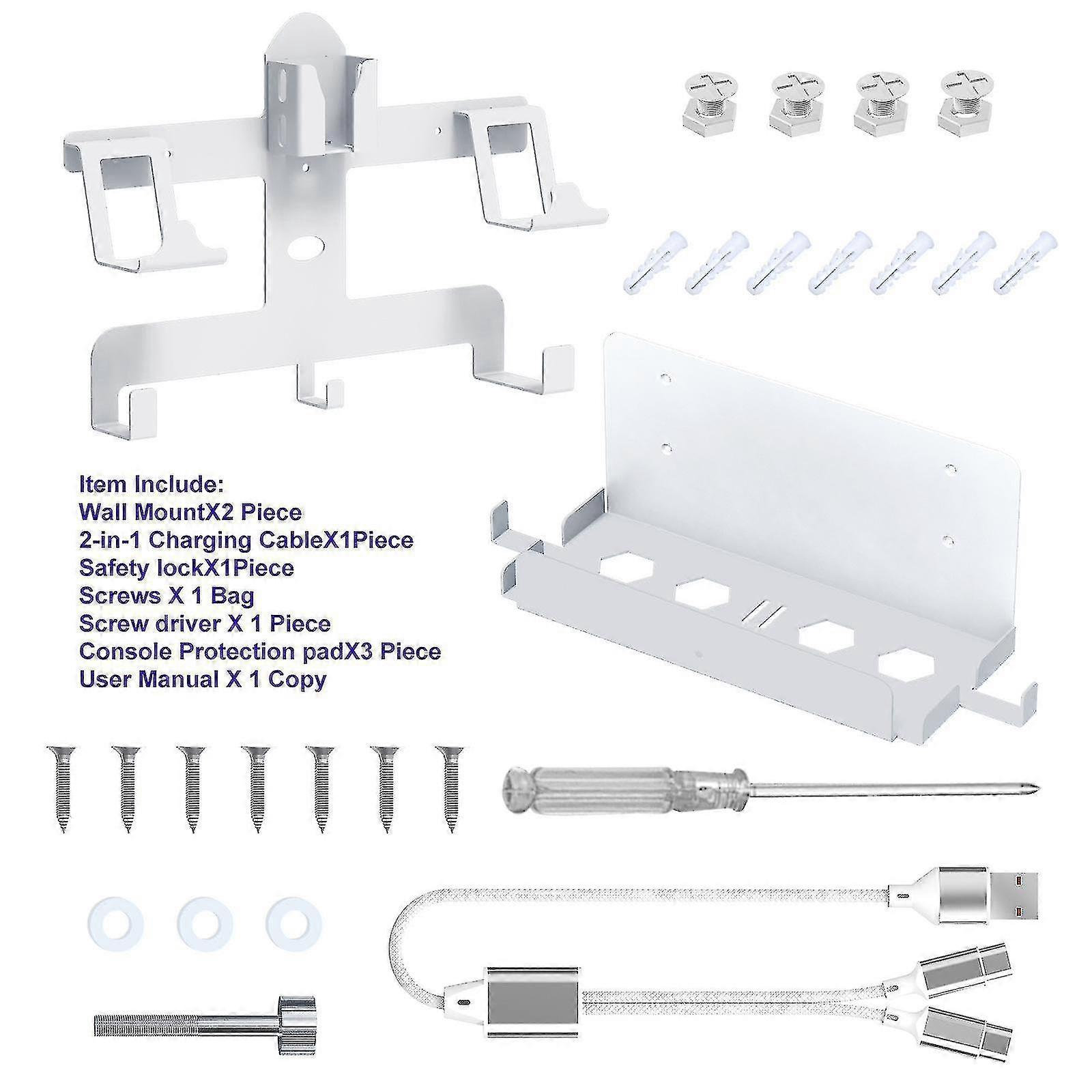 Item Include:
Wall MountX2 Piece
2-in-1 Charging CableX1Piece
Safety lockX1Piece
Screws X 1 Bag
Screw driver X 1 Piece
Console Protection padX3 Piece
User Manual X 1 Copy