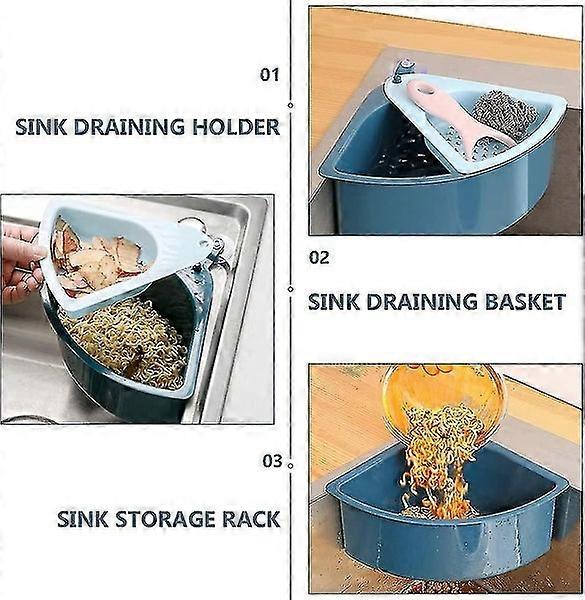 01

SINK DRAINING HOLDER

02

SINK DRAINING BASKET

03

SINK STORAGE RACK