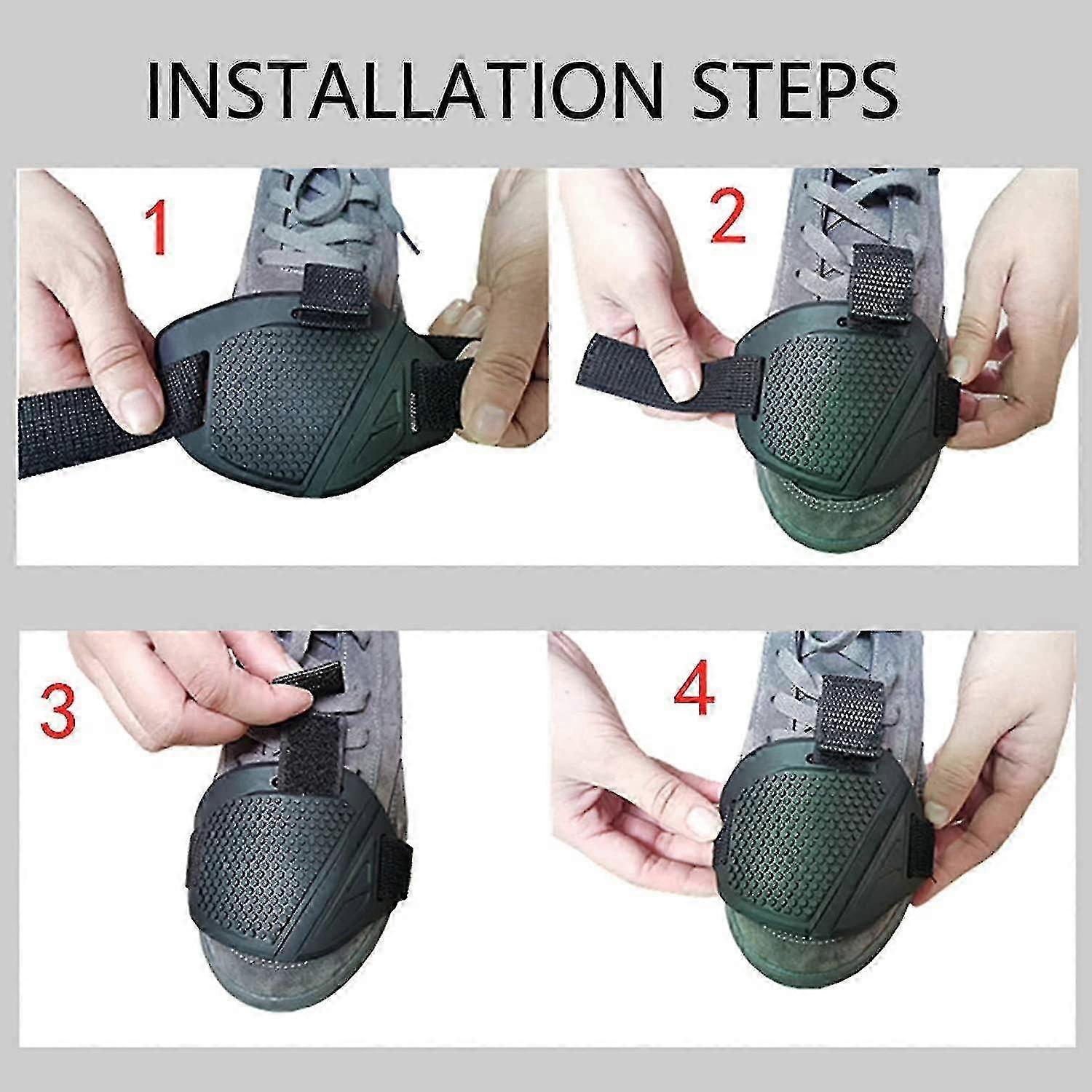 INSTALLATION STEPS

1

2

3

4