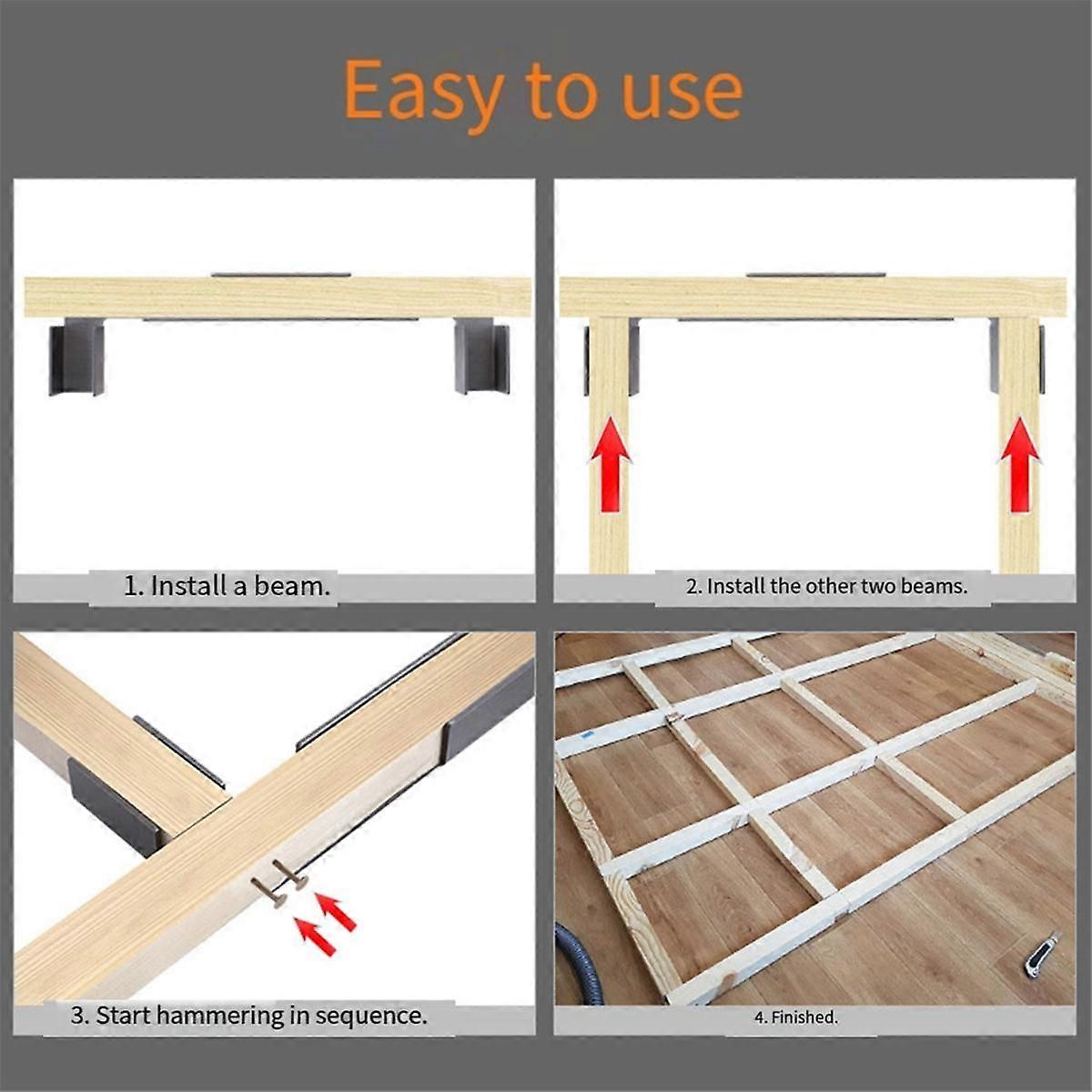 Easy to use

1. Install a beam.

2. Install the other two beams.

3. Start hammering in sequence.

4. Finished.