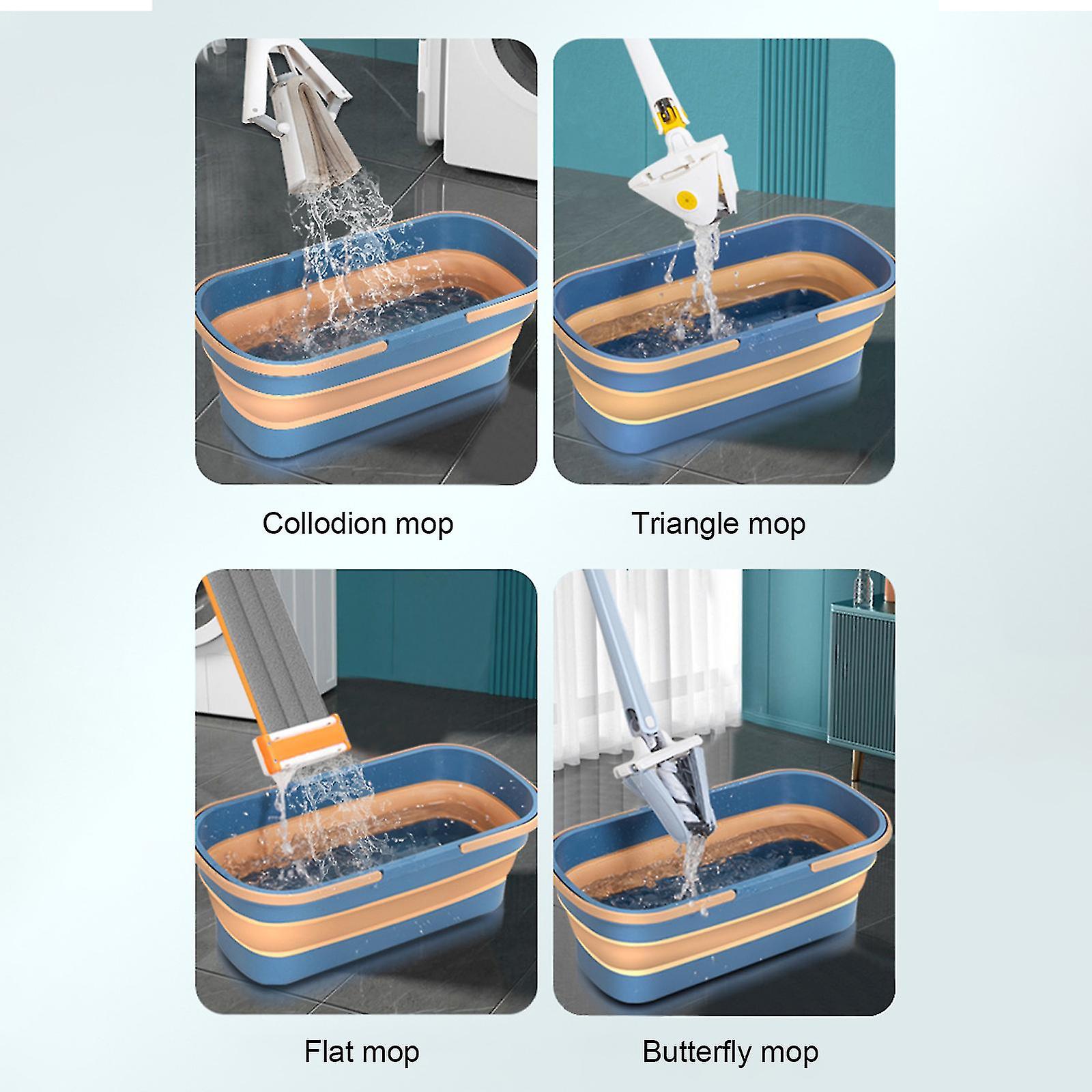 Collodion mop

Triangle mop

Flat mop

Butterfly mop