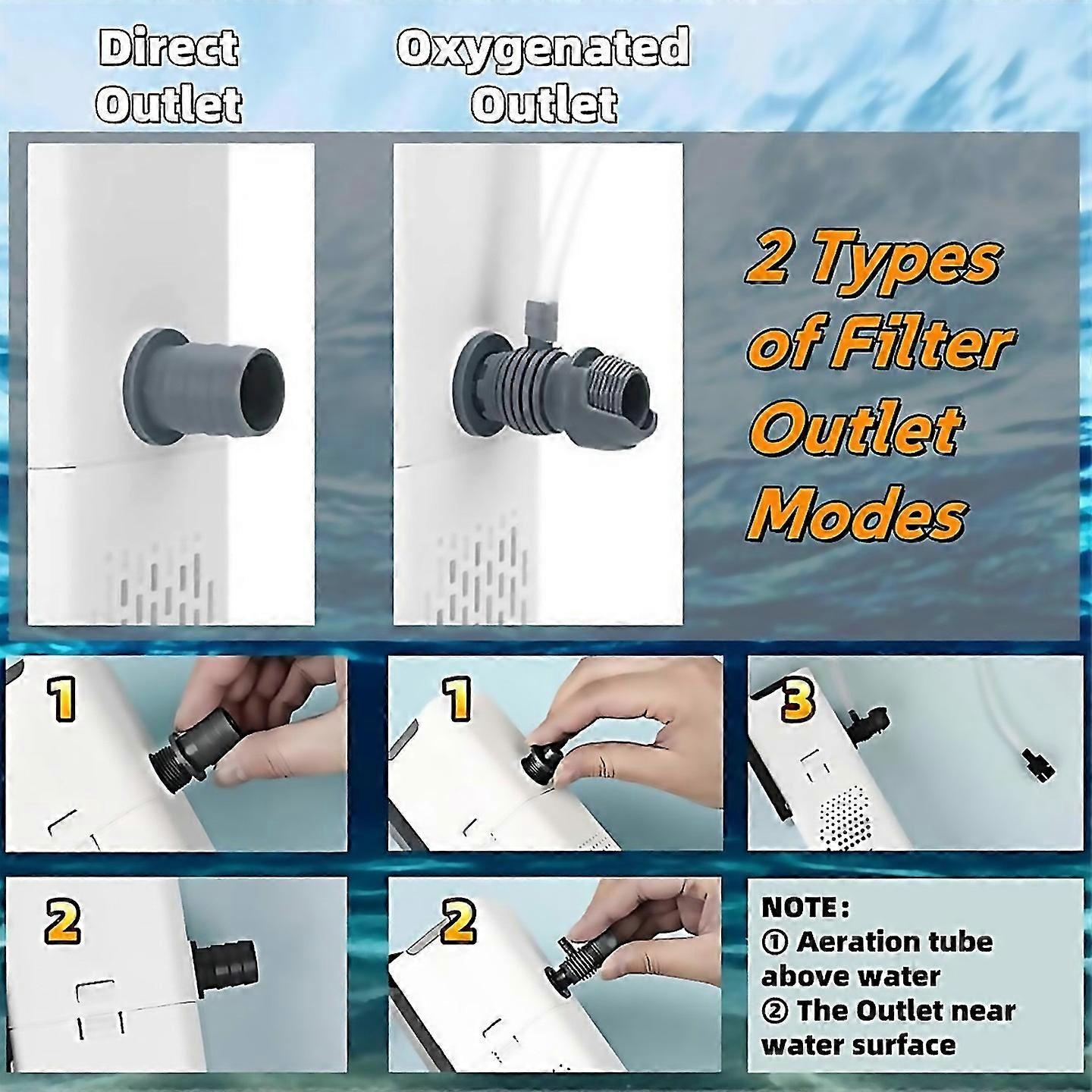 Direct Outlet

Oxygenated Outlet

2 Types of Filter Outlet Modes

1

1

3

2

2

NOTE:
① Aeration tube above water
② The Outlet near water surface