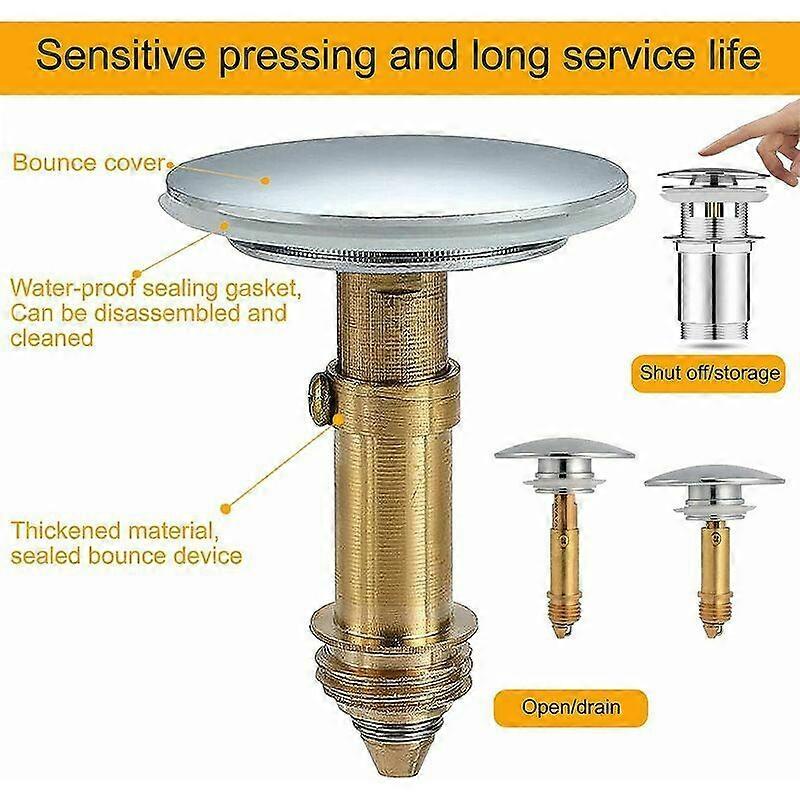 Sensitive pressing and long service life

Bounce cover

Water-proof sealing gasket, Can be disassembled and cleaned

Thickened material, sealed bounce device

Shut off/storage

Open/drain