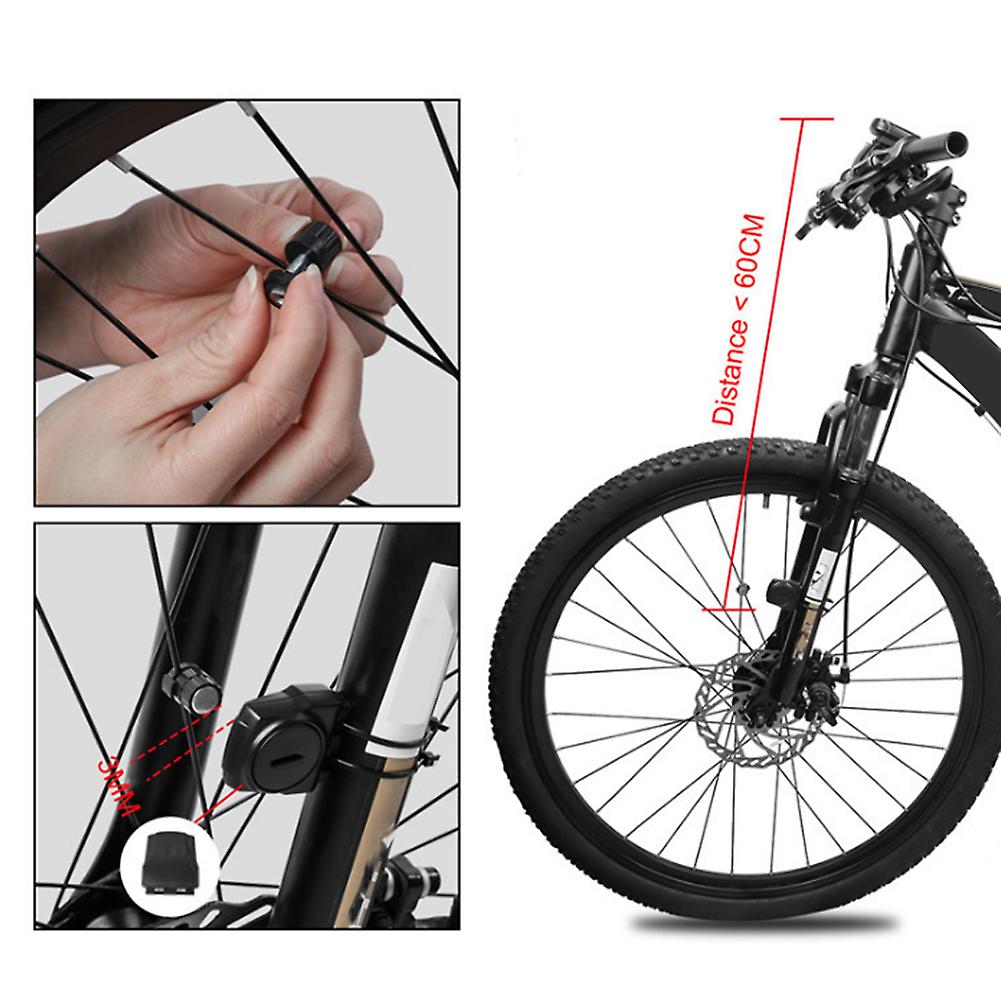 3MM

Distance < 60CM