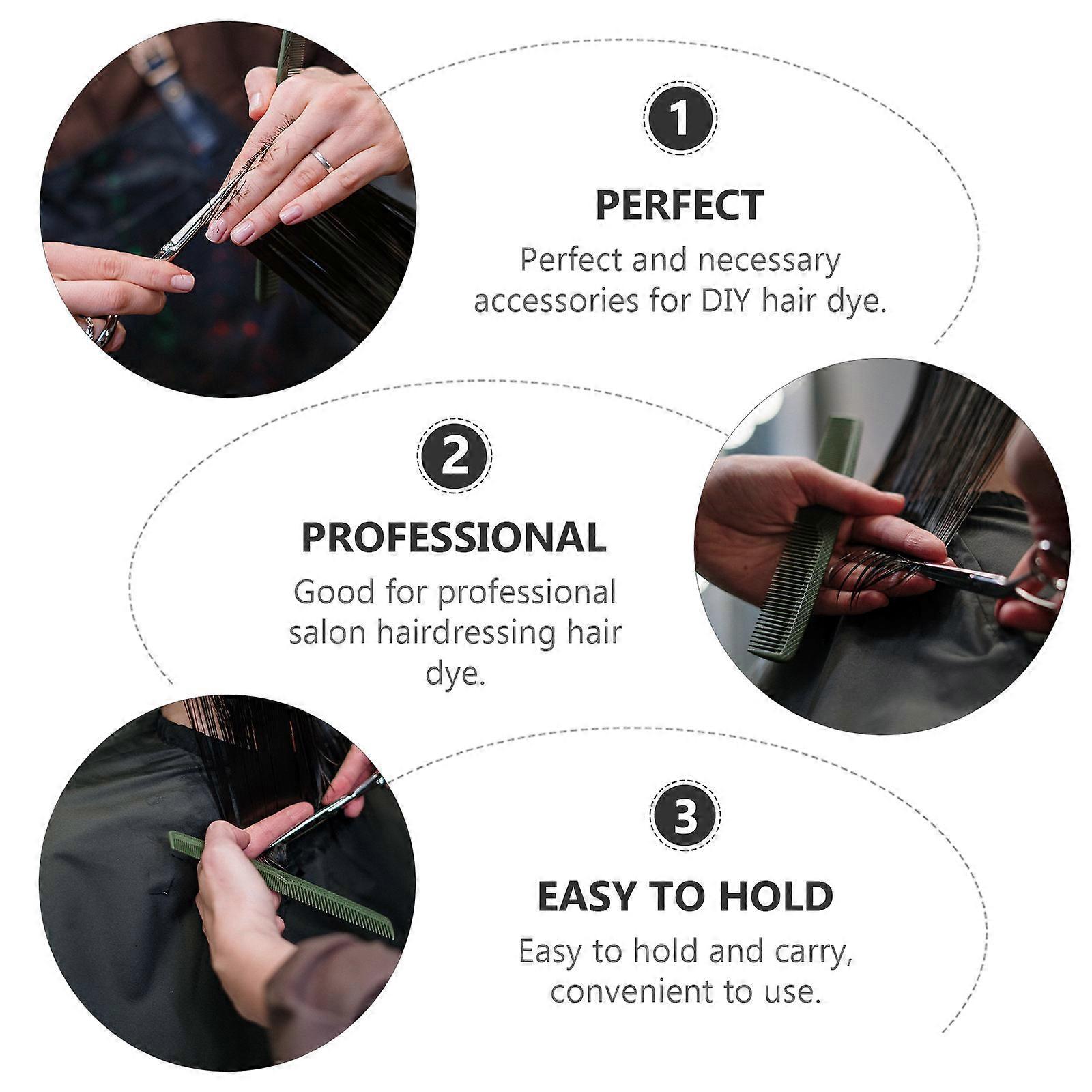 1

PERFECT

Perfect and necessary accessories for DIY hair dye.

2

PROFESSIONAL

Good for professional salon hairdressing hair dye.

3

EASY TO HOLD

Easy to hold and carry, convenient to use.