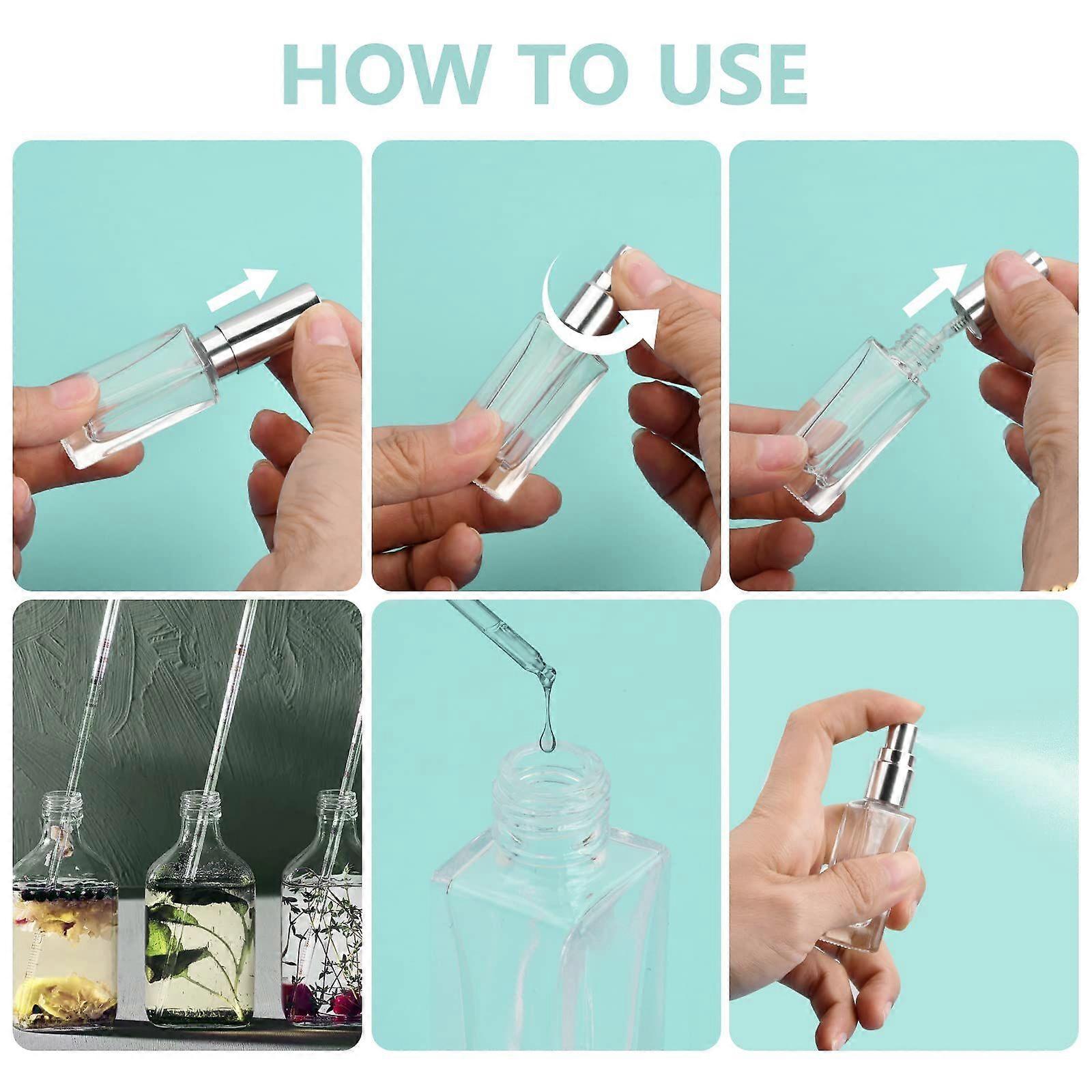 HOW TO USE