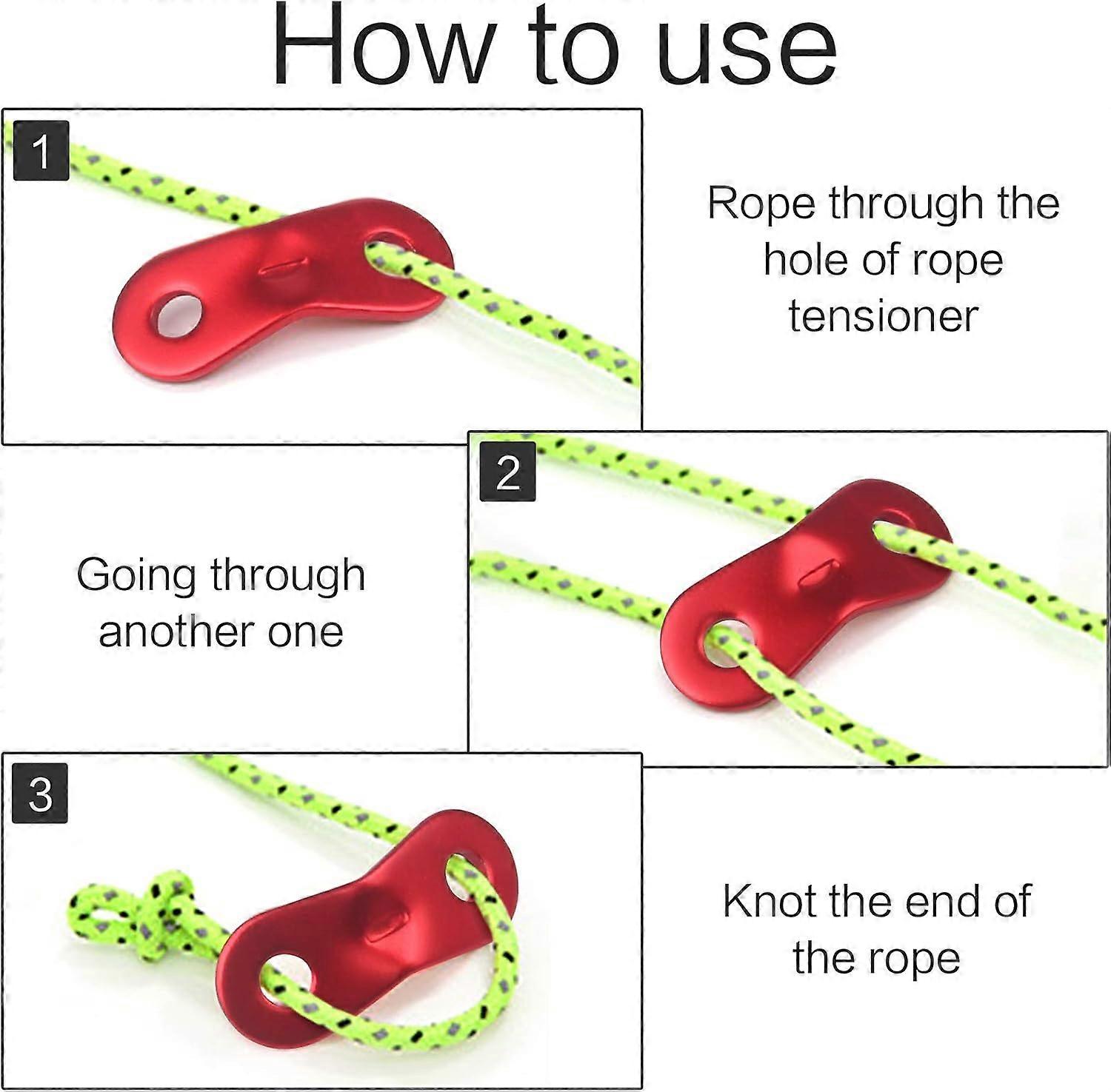 How to use

1

Rope through the hole of rope tensioner

2

Going through another one

3

Knot the end of the rope