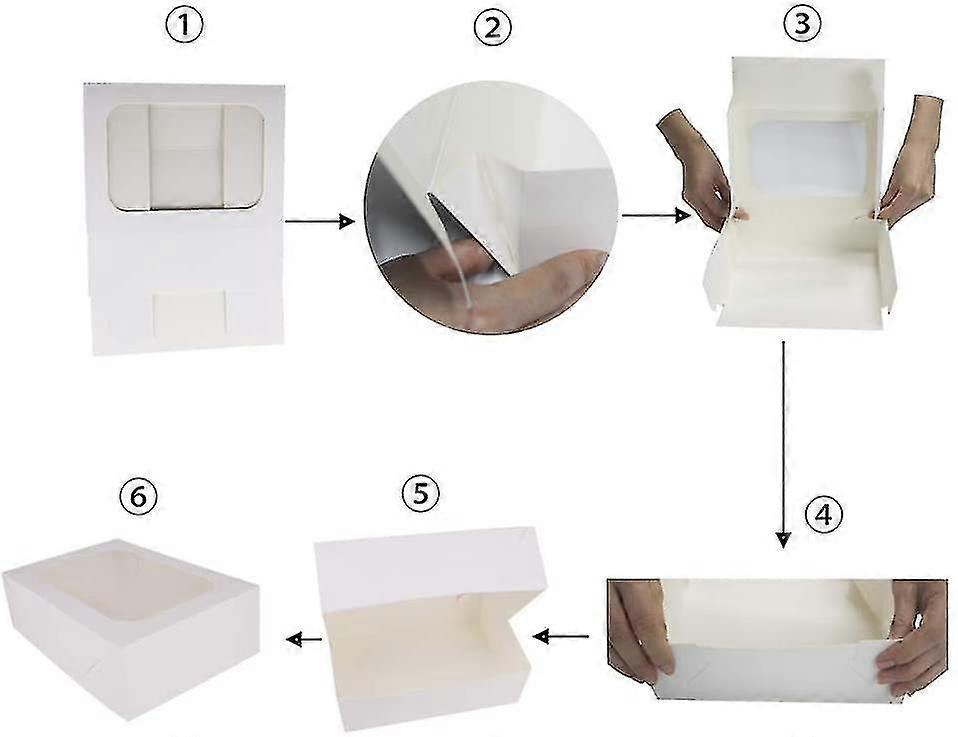 ①

②

③

④

⑤

⑥