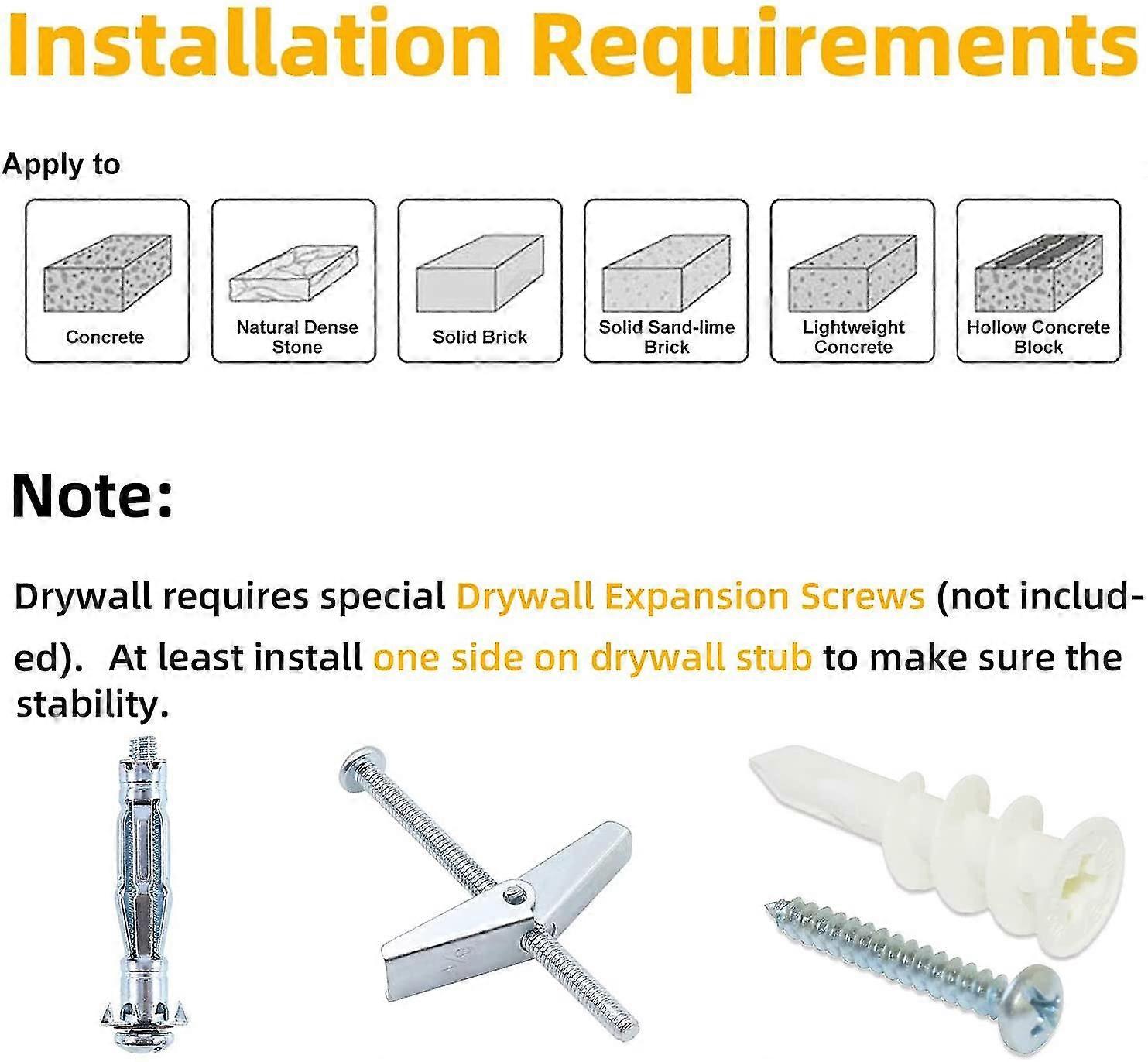 Installation Requirements

Apply to

Concrete

Natural Dense Stone

Solid Brick

Solid Sand-lime Brick

Lightweight Concrete

Hollow Concrete Block

Note:

Drywall requires special Drywall Expansion Screws (not included). At least install one side on drywall stub to make sure the stability.