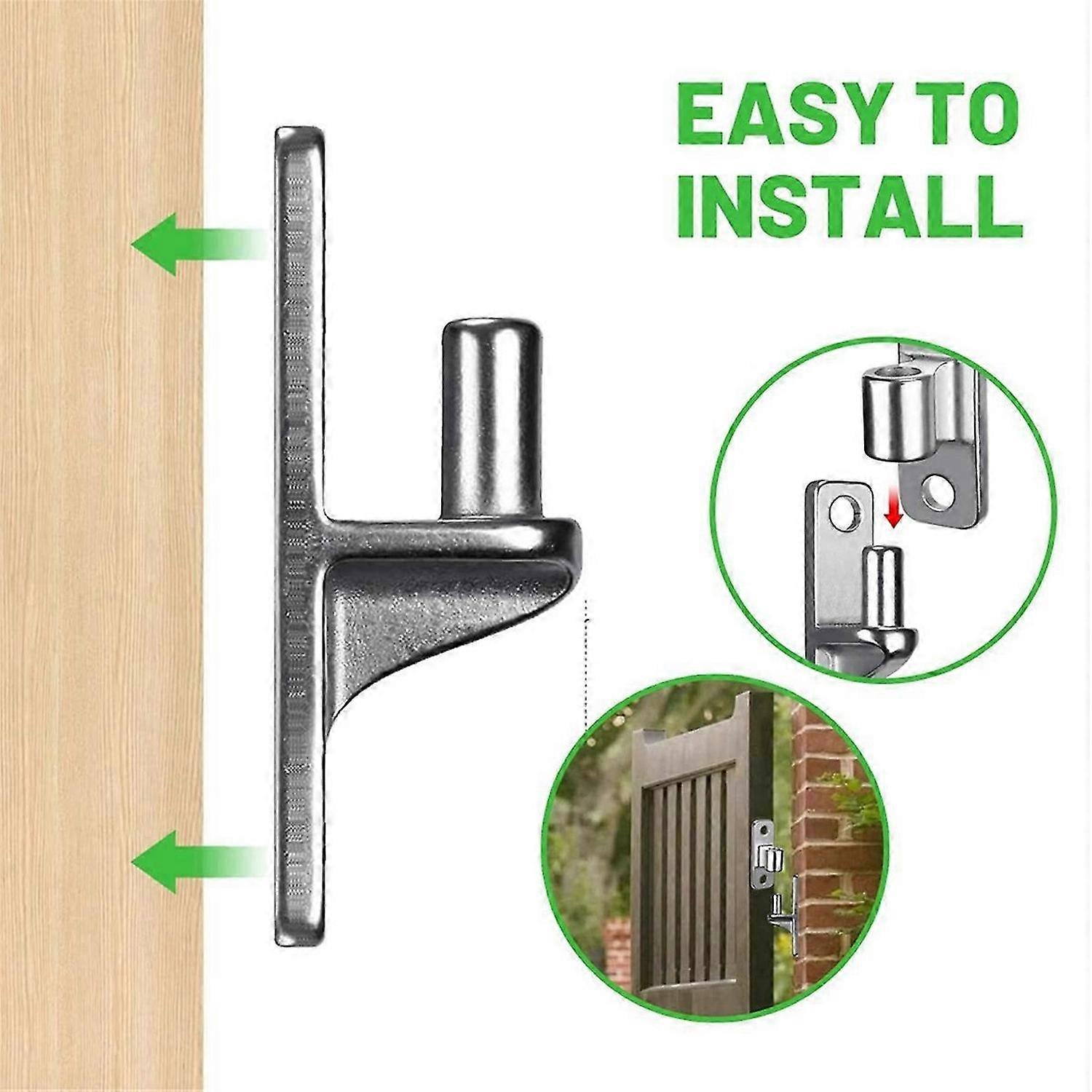 EASY TO INSTALL