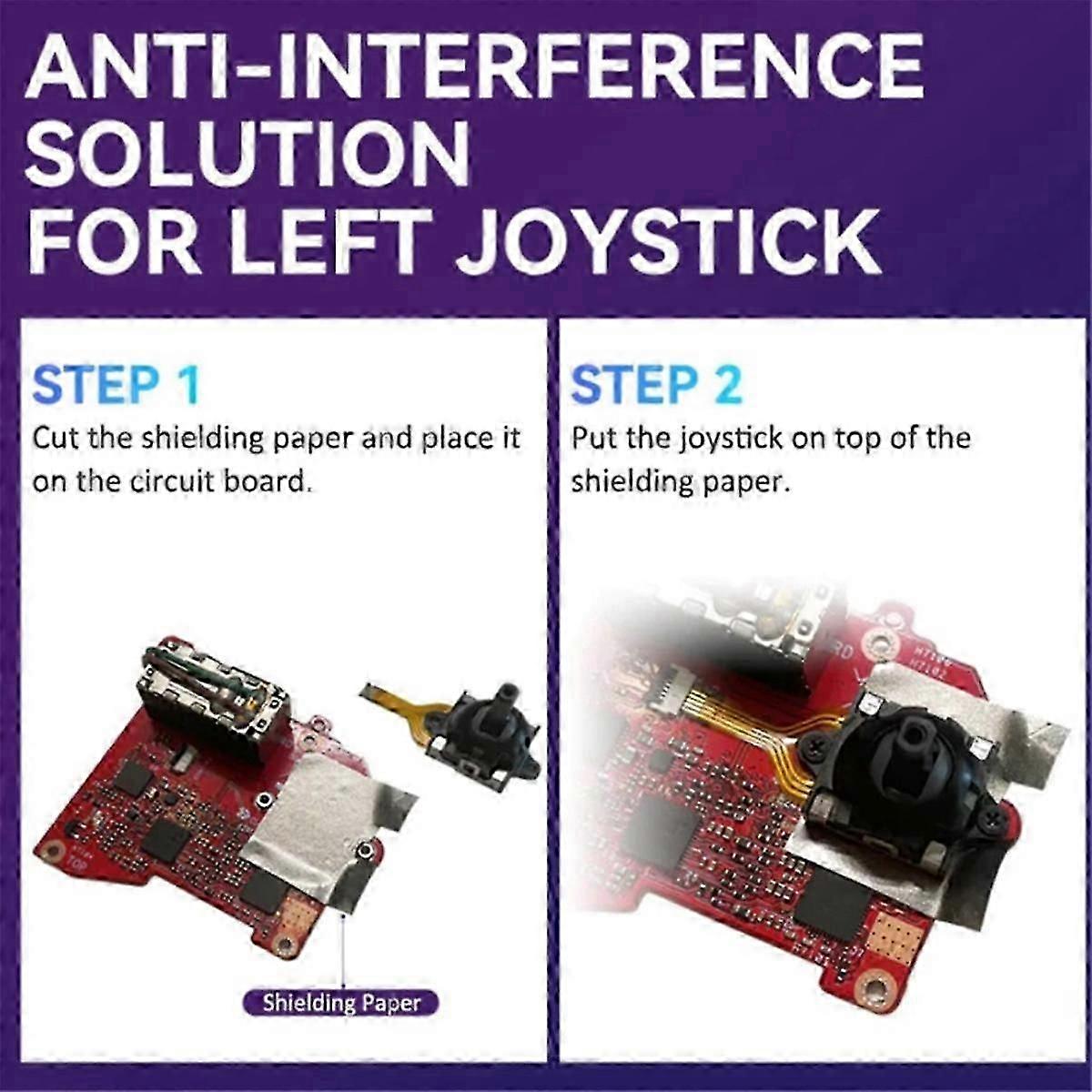 ANTI-INTERFERENCE SOLUTION FOR LEFT JOYSTICK

STEP 1
Cut the shielding paper and place it on the circuit board.

Shielding Paper

STEP 2
Put the joystick on top of the shielding paper.