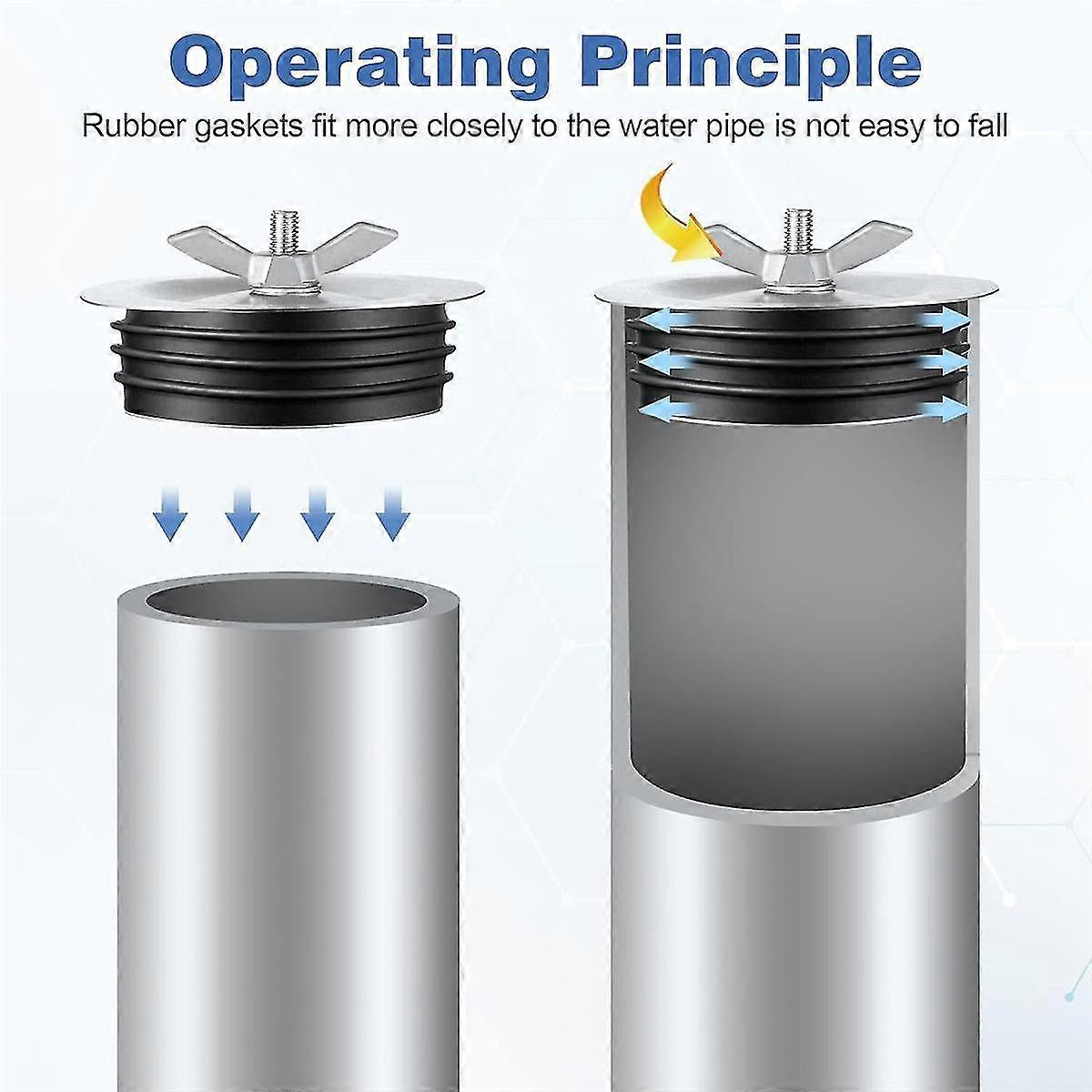 Operating Principle

Rubber gaskets fit more closely to the water pipe is not easy to fall