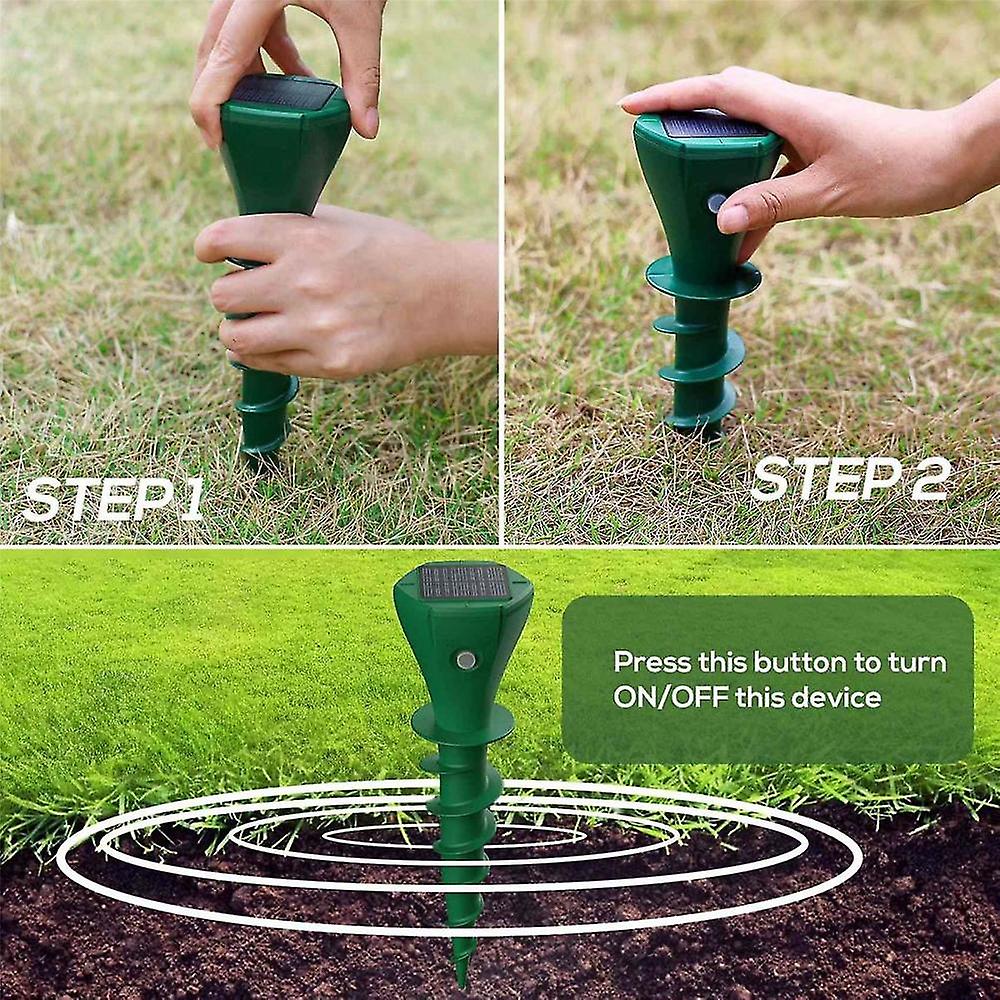 STEP 1

STEP 2

Press this button to turn ON/OFF this device